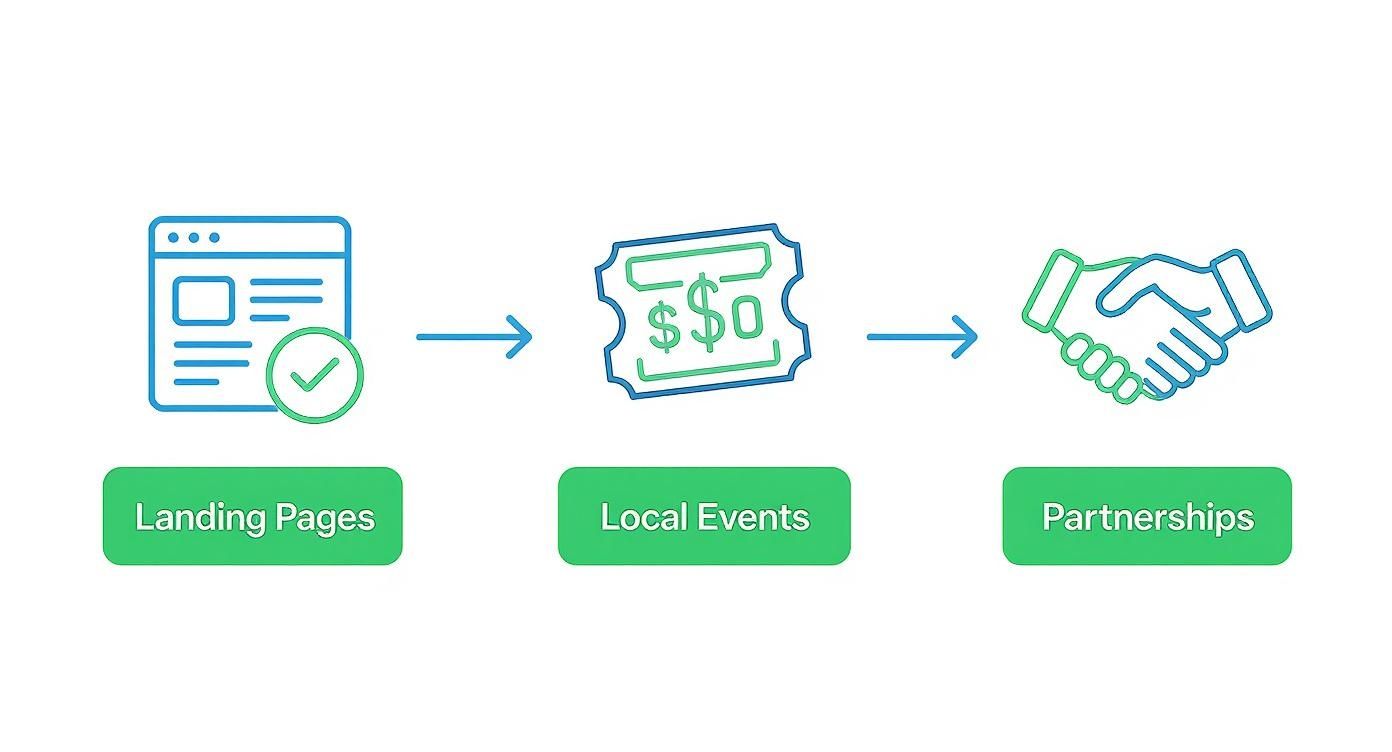 $$0

Landing Pages

Local Events

Partnerships