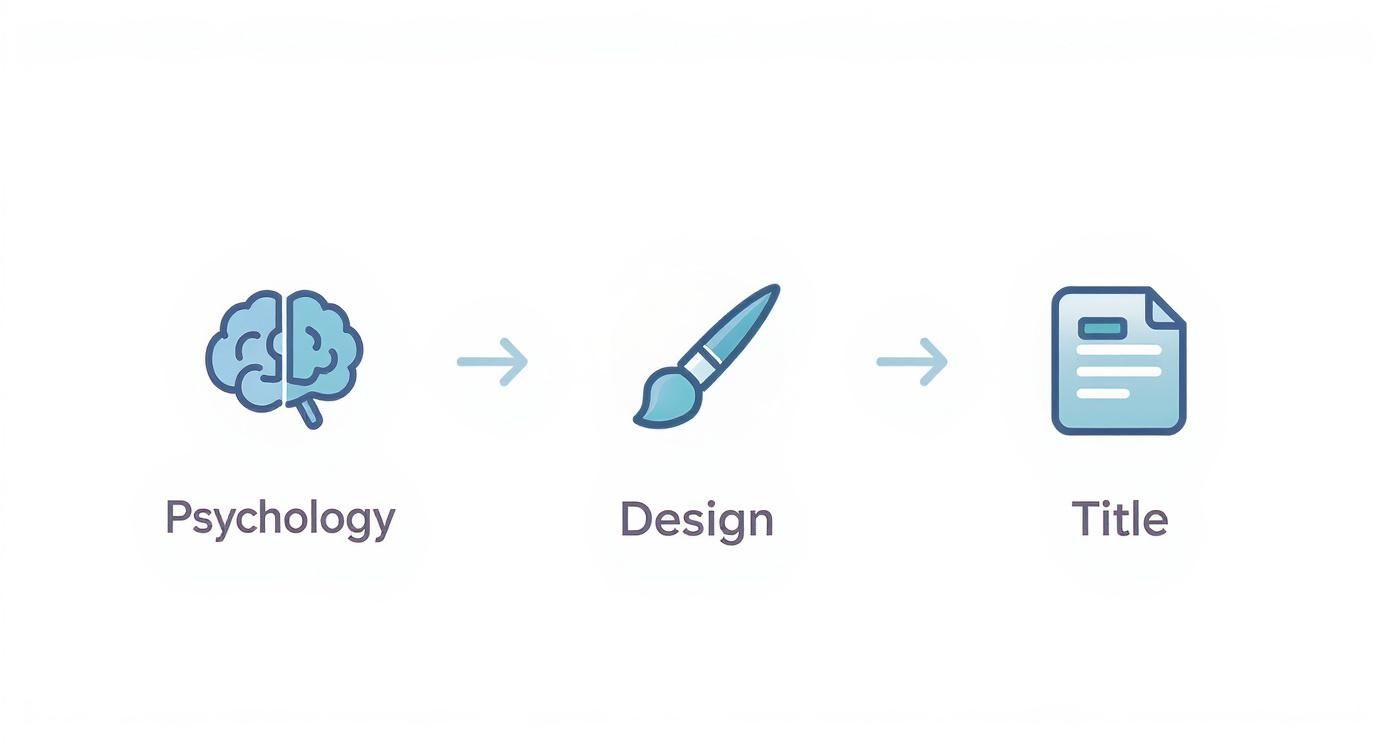 Psychology

Design

Title