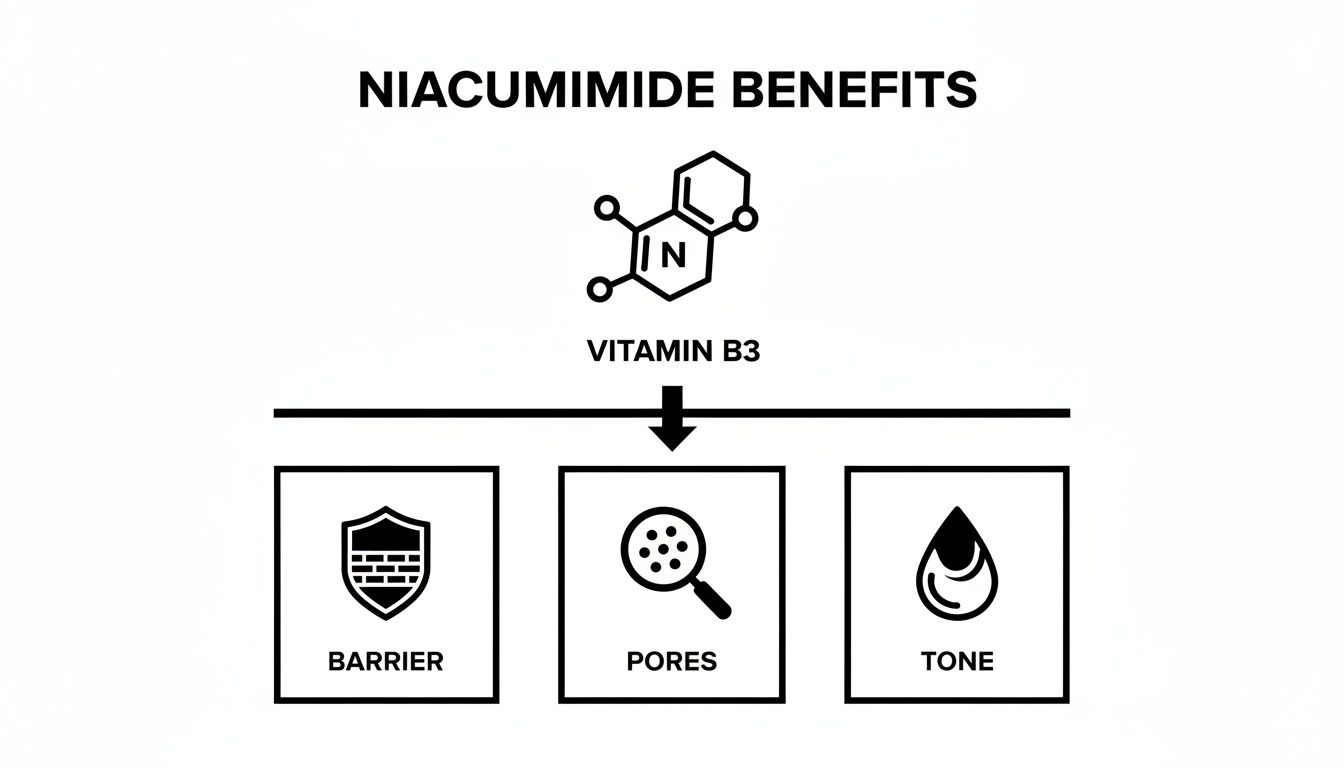 NIACUMIMIDE BENEFITS

N

VITAMIN B3

BARRIER

PORES

TONE