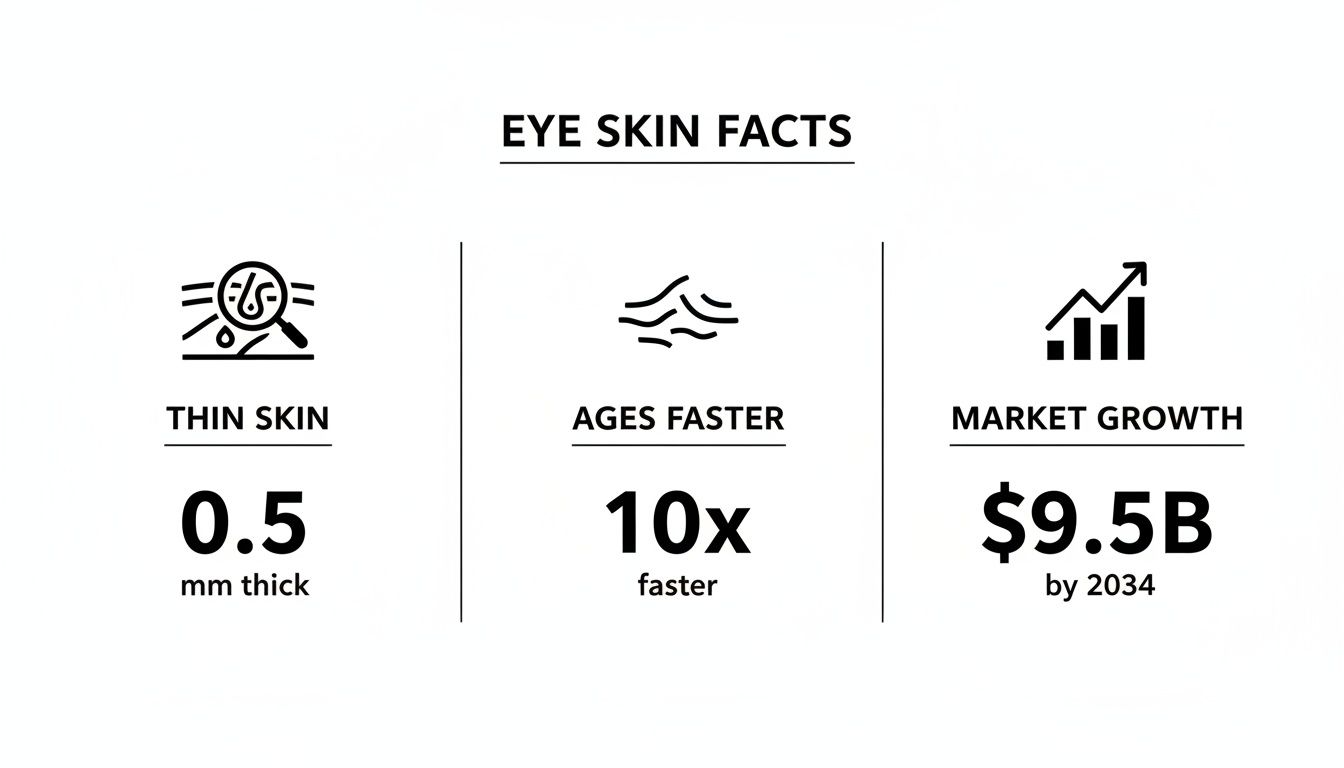 EYE SKIN FACTS

THIN SKIN

0.5
mm thick

AGES FASTER

10x
faster

MARKET GROWTH

$9.5B
by 2034