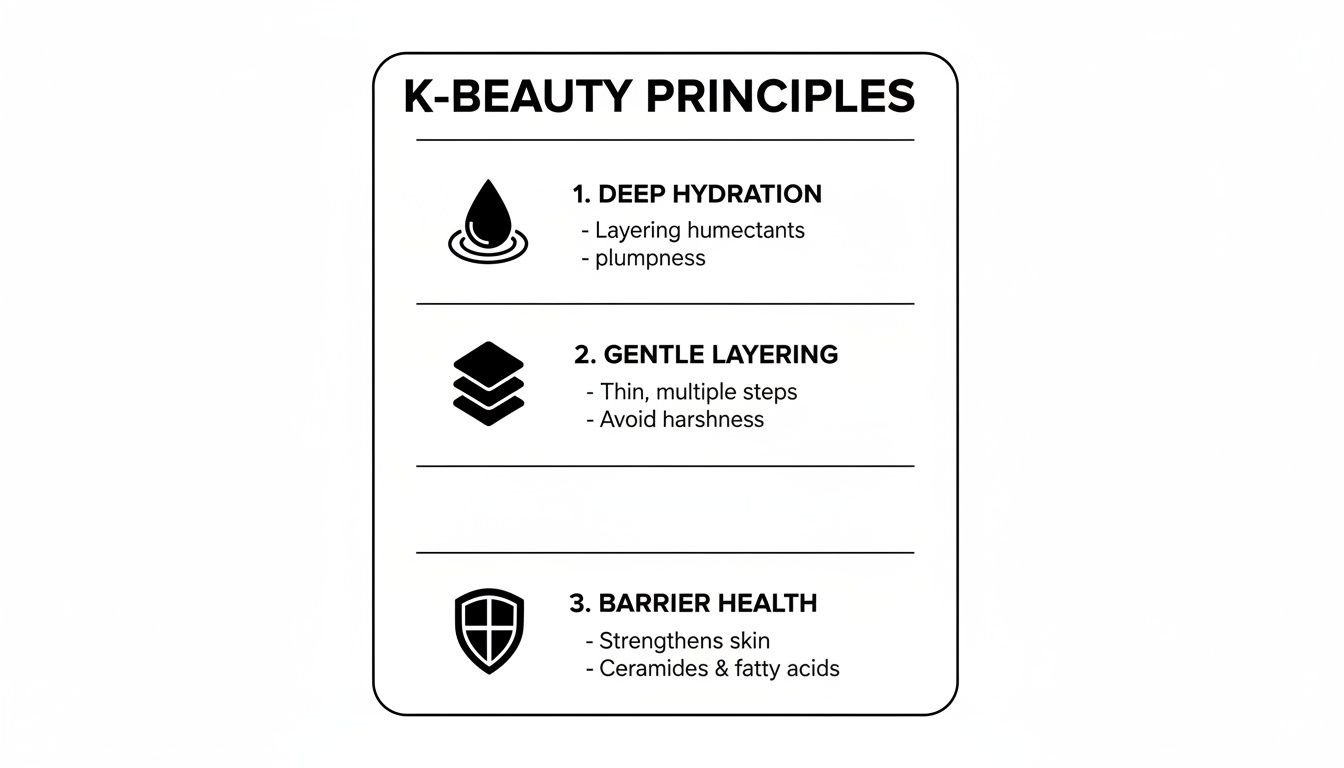 K-BEAUTY PRINCIPLES

1. DEEP HYDRATION
- Layering humectants
- plumpness

2. GENTLE LAYERING
- Thin, multiple steps
- Avoid harshness

3. BARRIER HEALTH
- Strengthens skin
- Ceramides & fatty acids