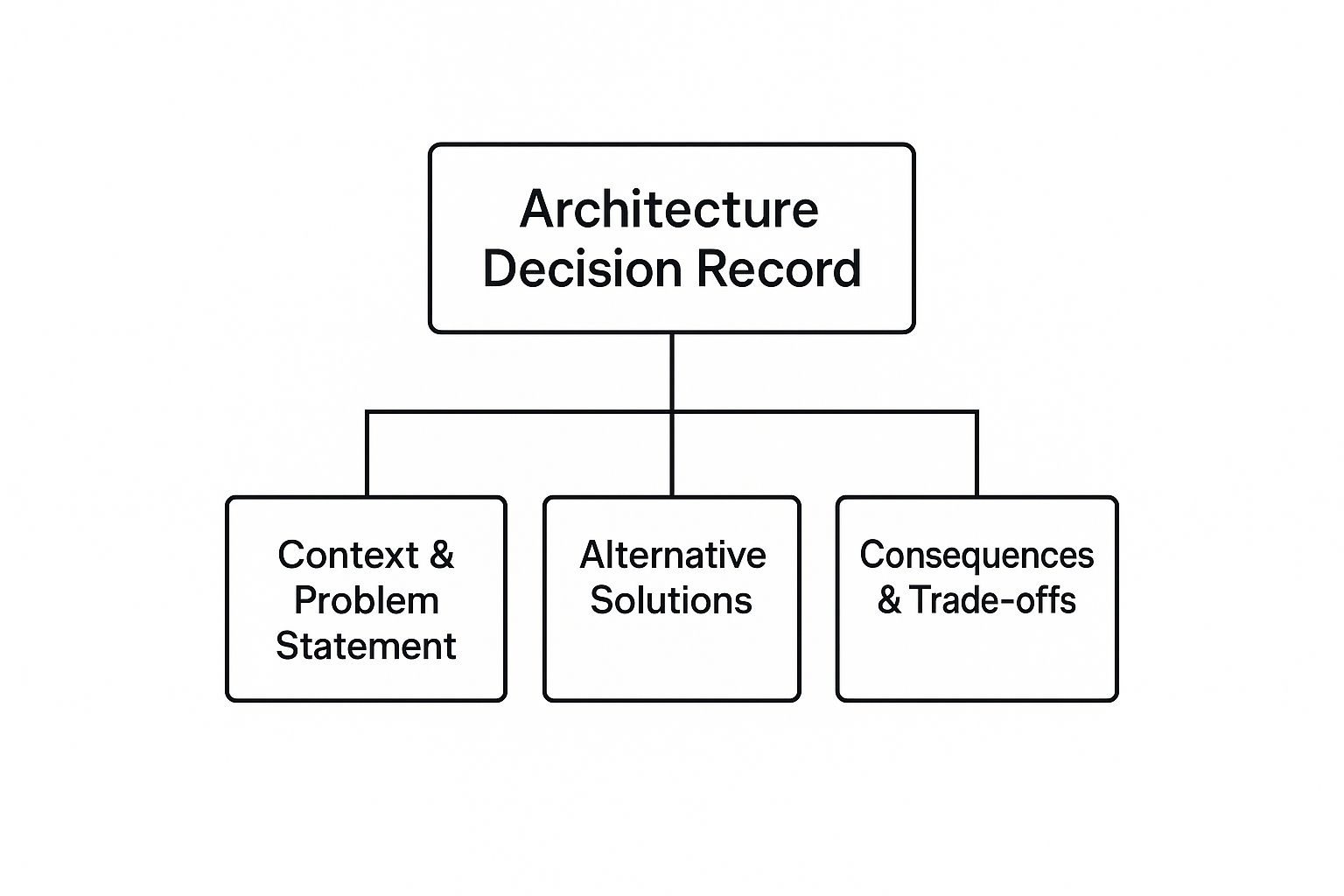 Architecture Decision Record

Context & Problem Statement

Alternative Solutions

Consequences & Trade-offs