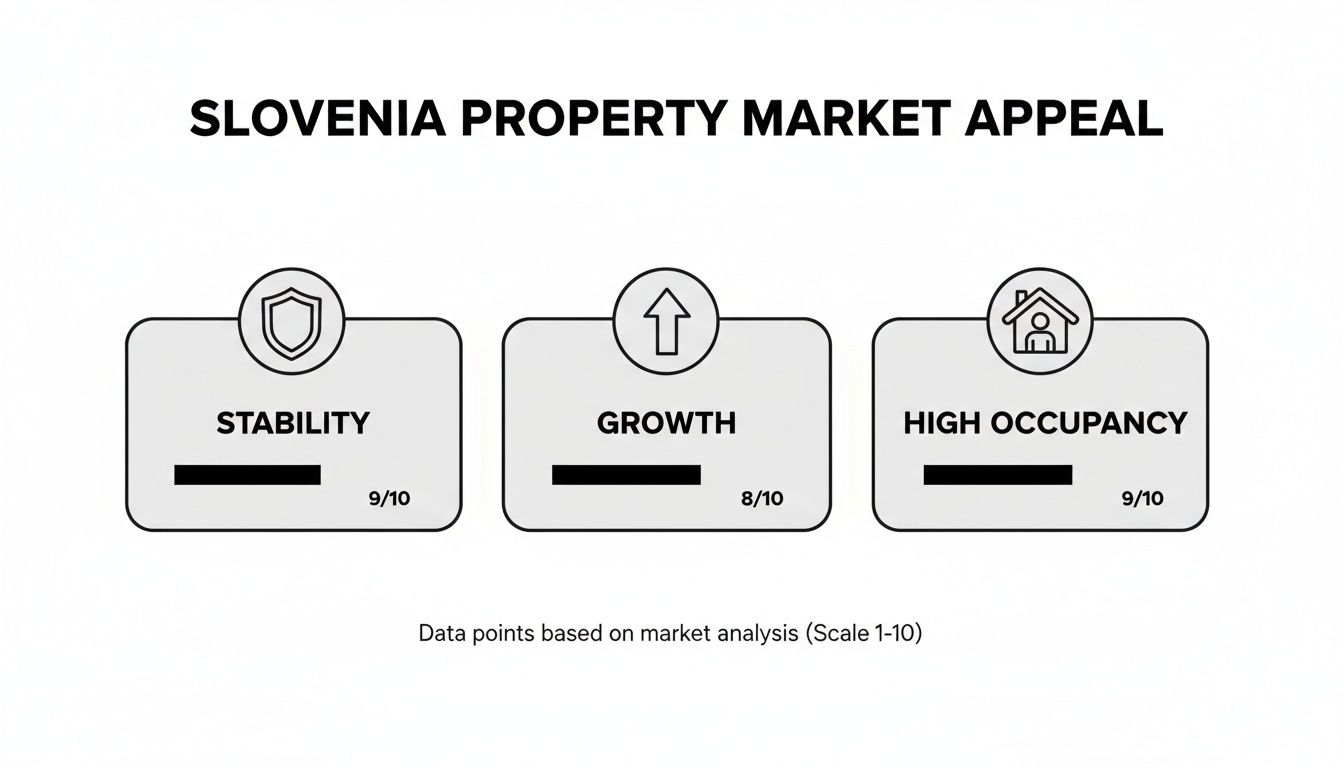 SLOVENIA PROPERTY MARKET APPEAL

STABILITY
9/10

GROWTH
8/10

HIGH OCCUPANCY
9/10

Data points based on market analysis (Scale 1-10)