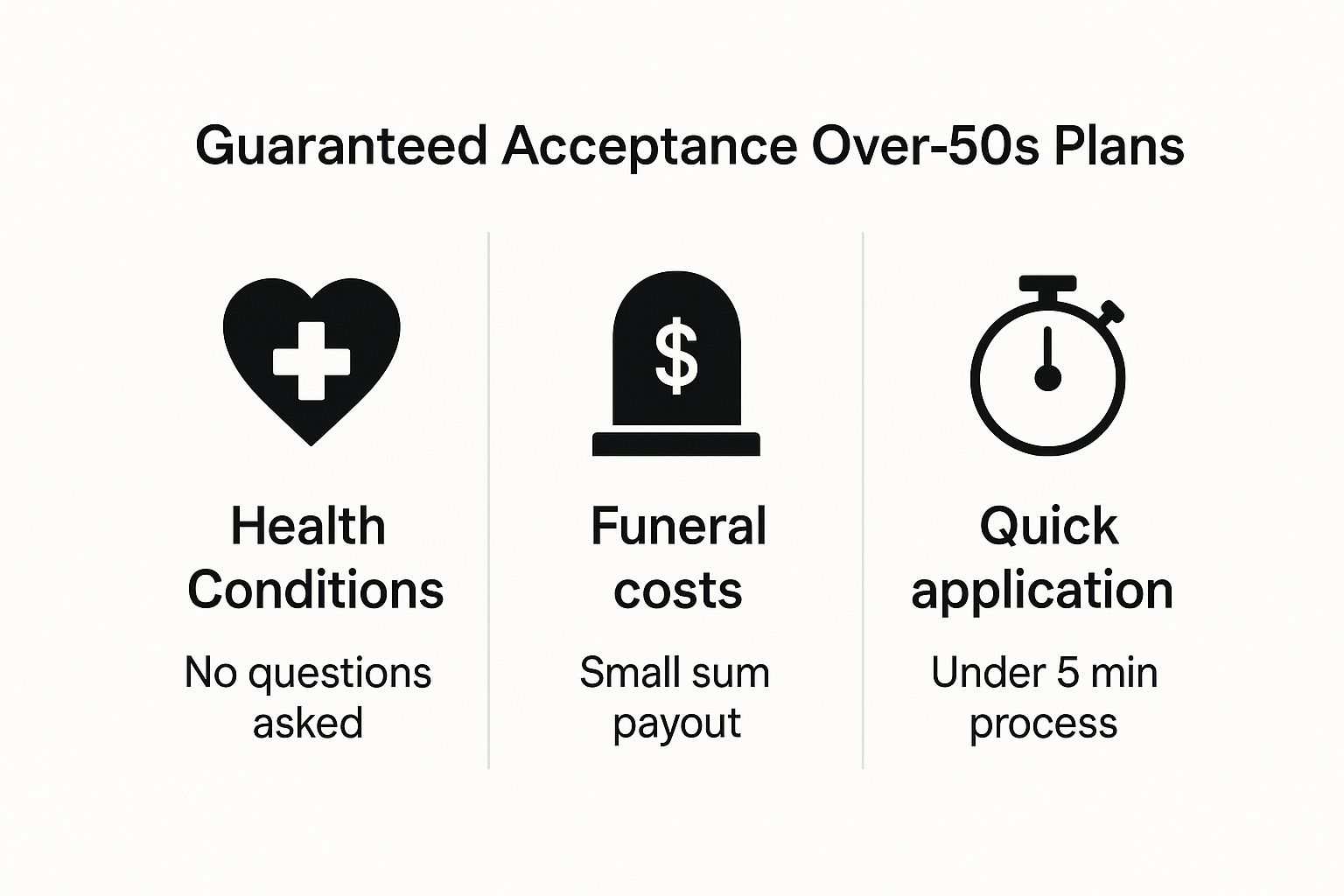 Guaranteed Acceptance Over-50s Plans

$

Health Conditions

No questions asked

Funeral costs

Small sum payout

Quick application

Under 5 min process