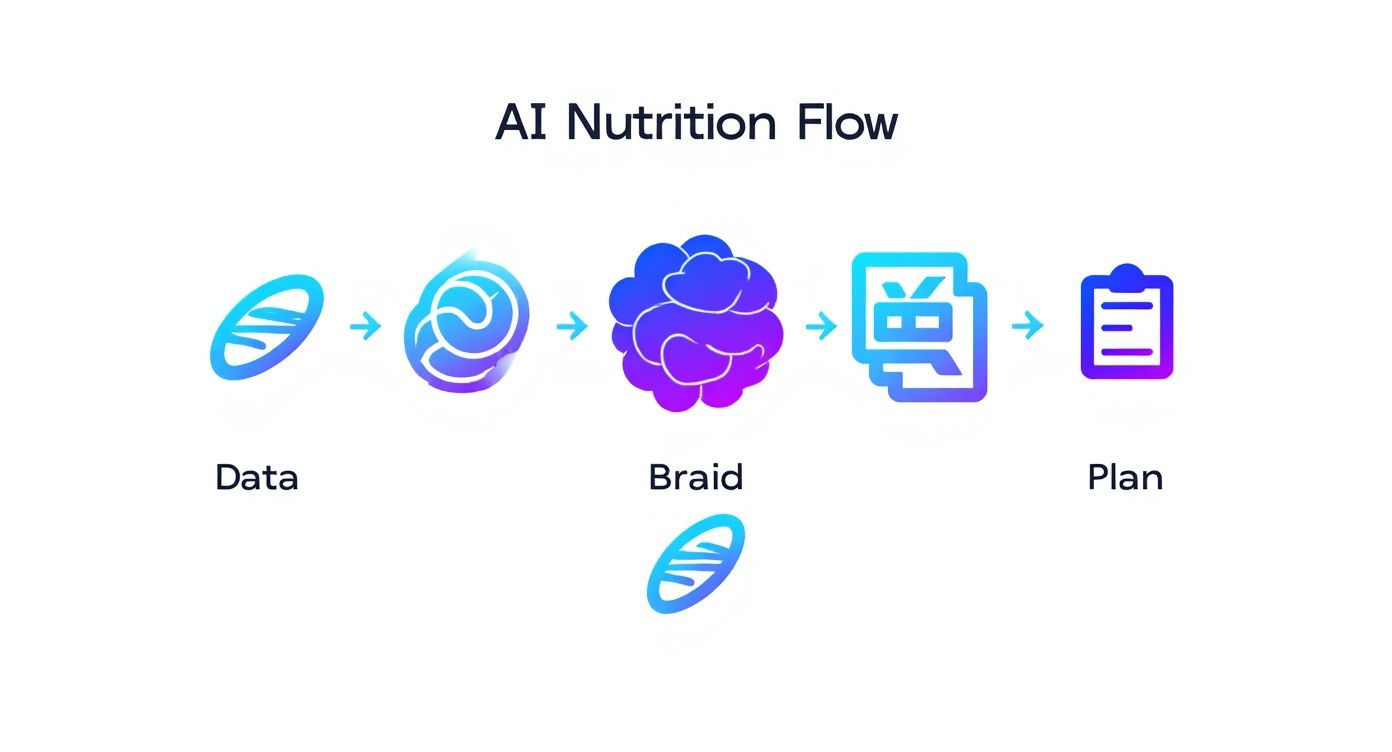 AI Nutrition Flow

Data

Braid

Plan