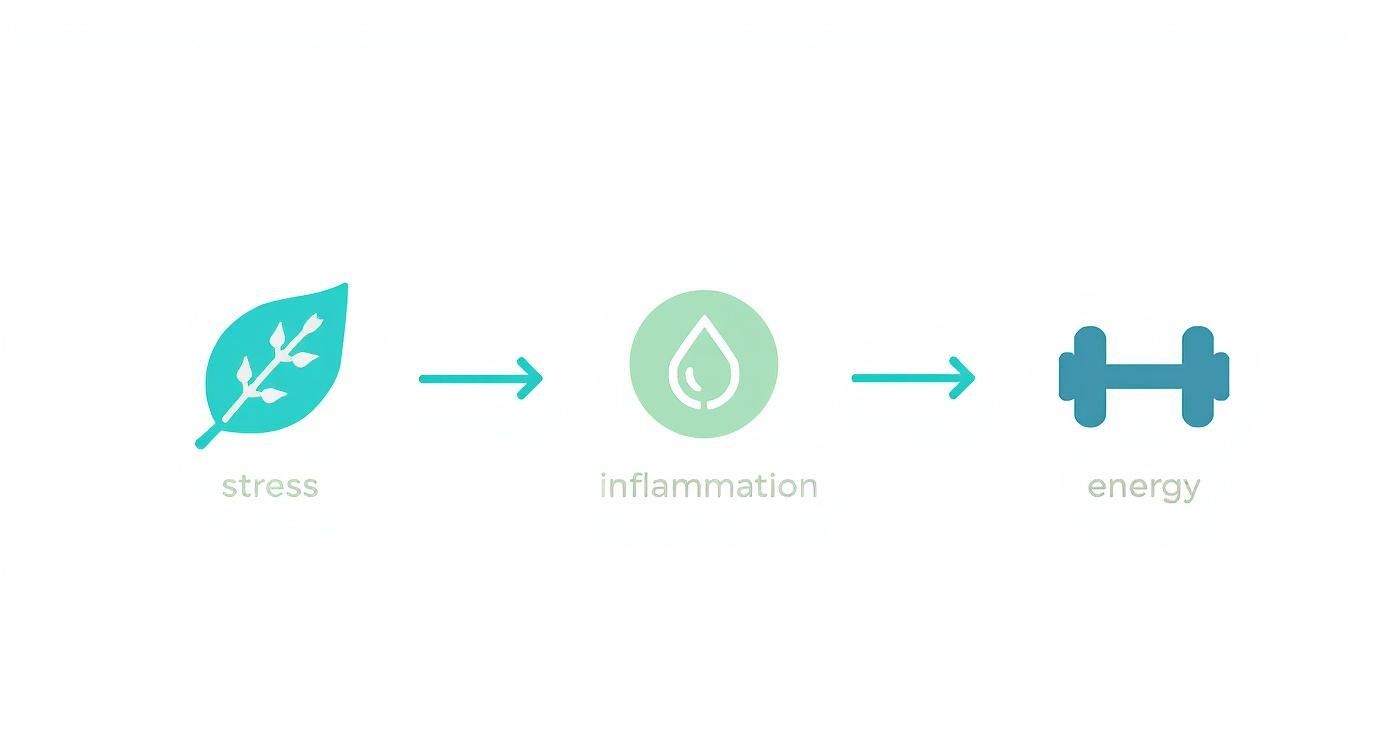 stress

inflammation

energy