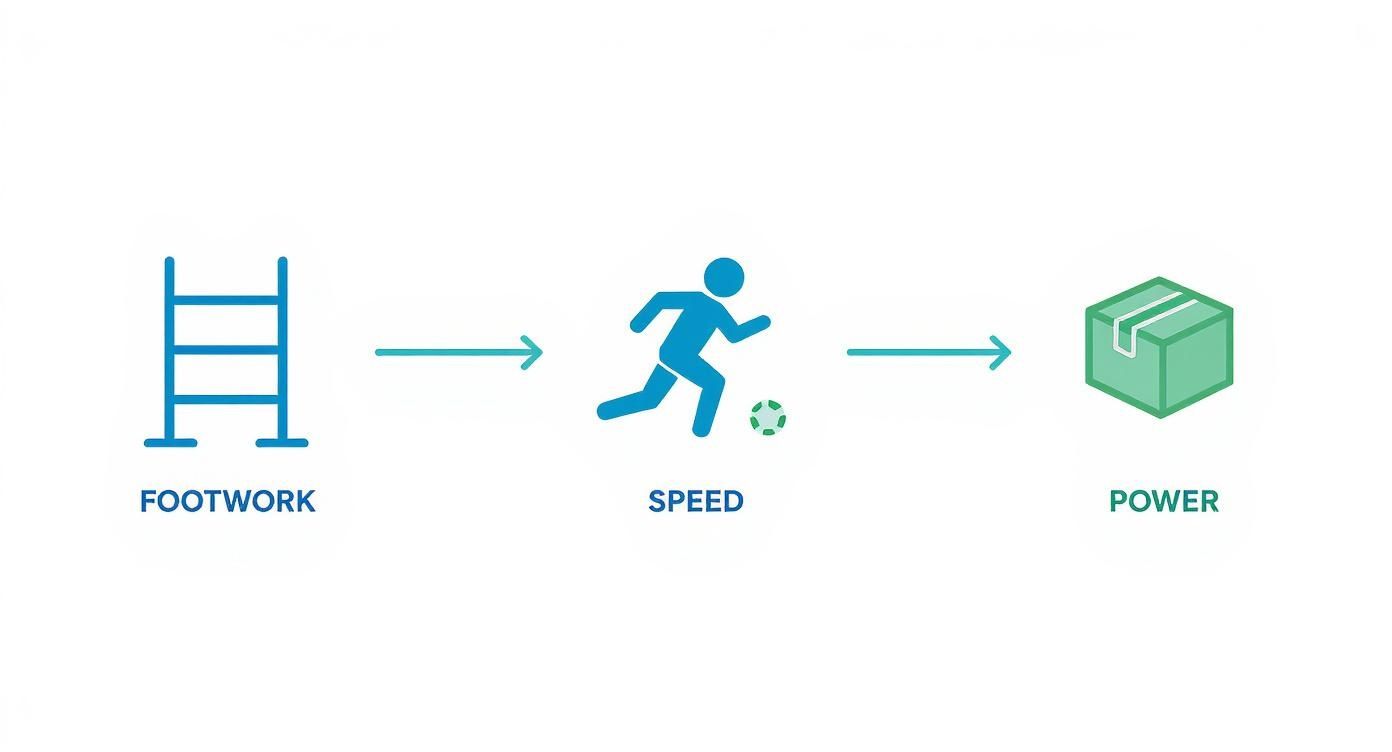 FOOTWORK

SPEED

POWER