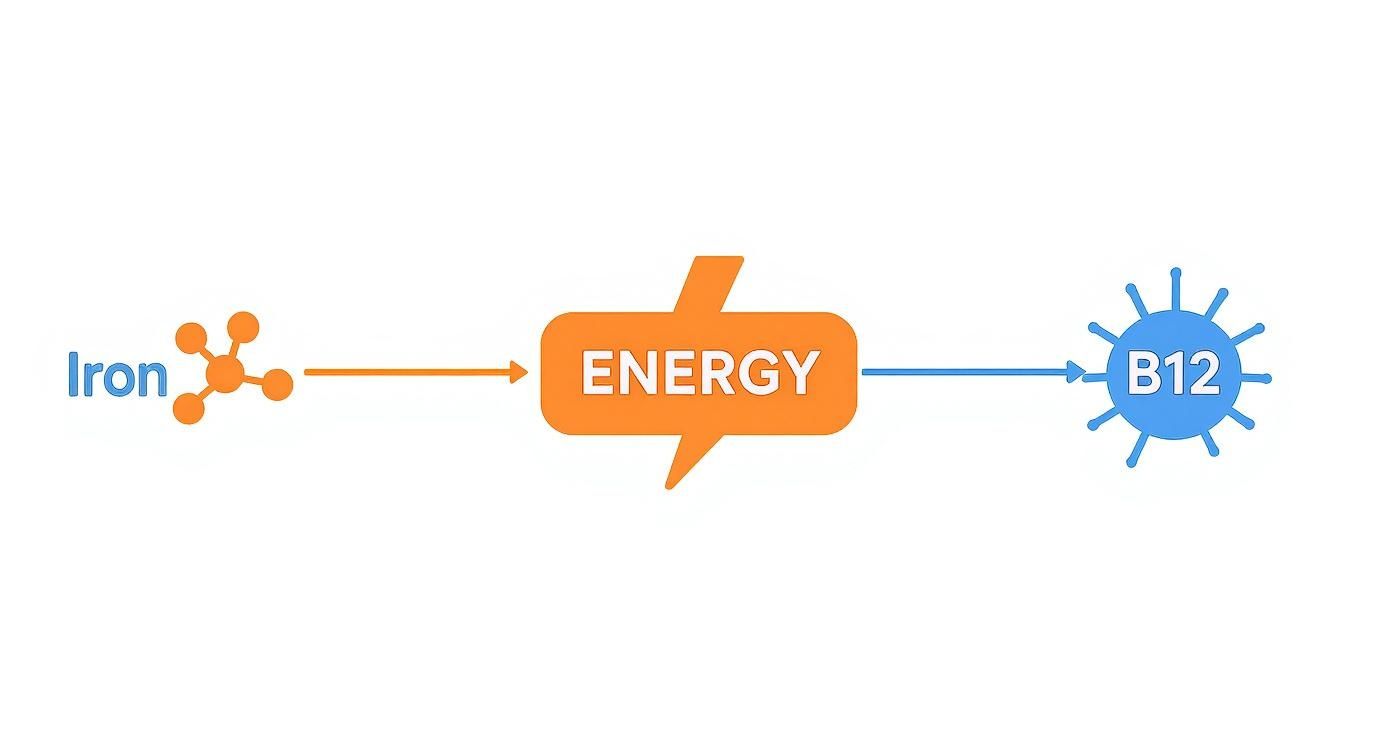 Iron

ENERGY

B12