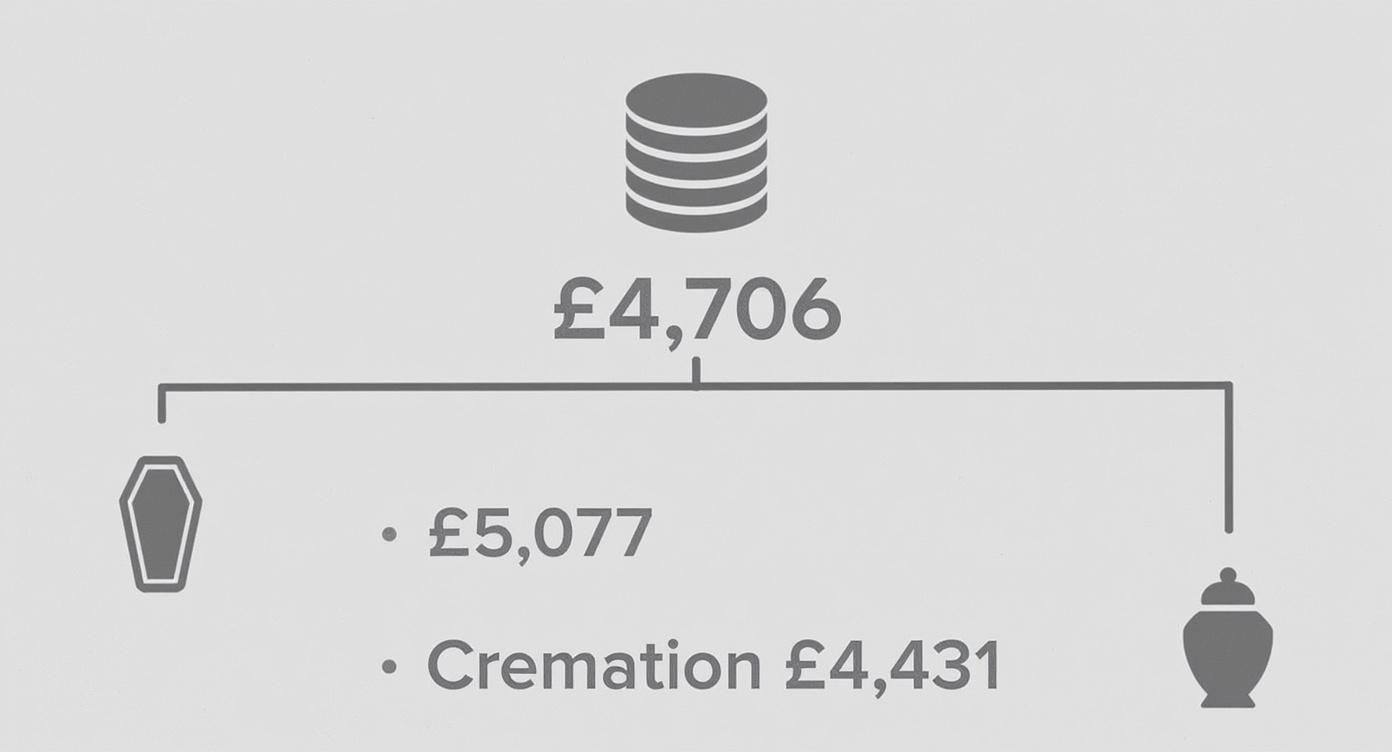 £4,706

• £5,077

• Cremation £4,431