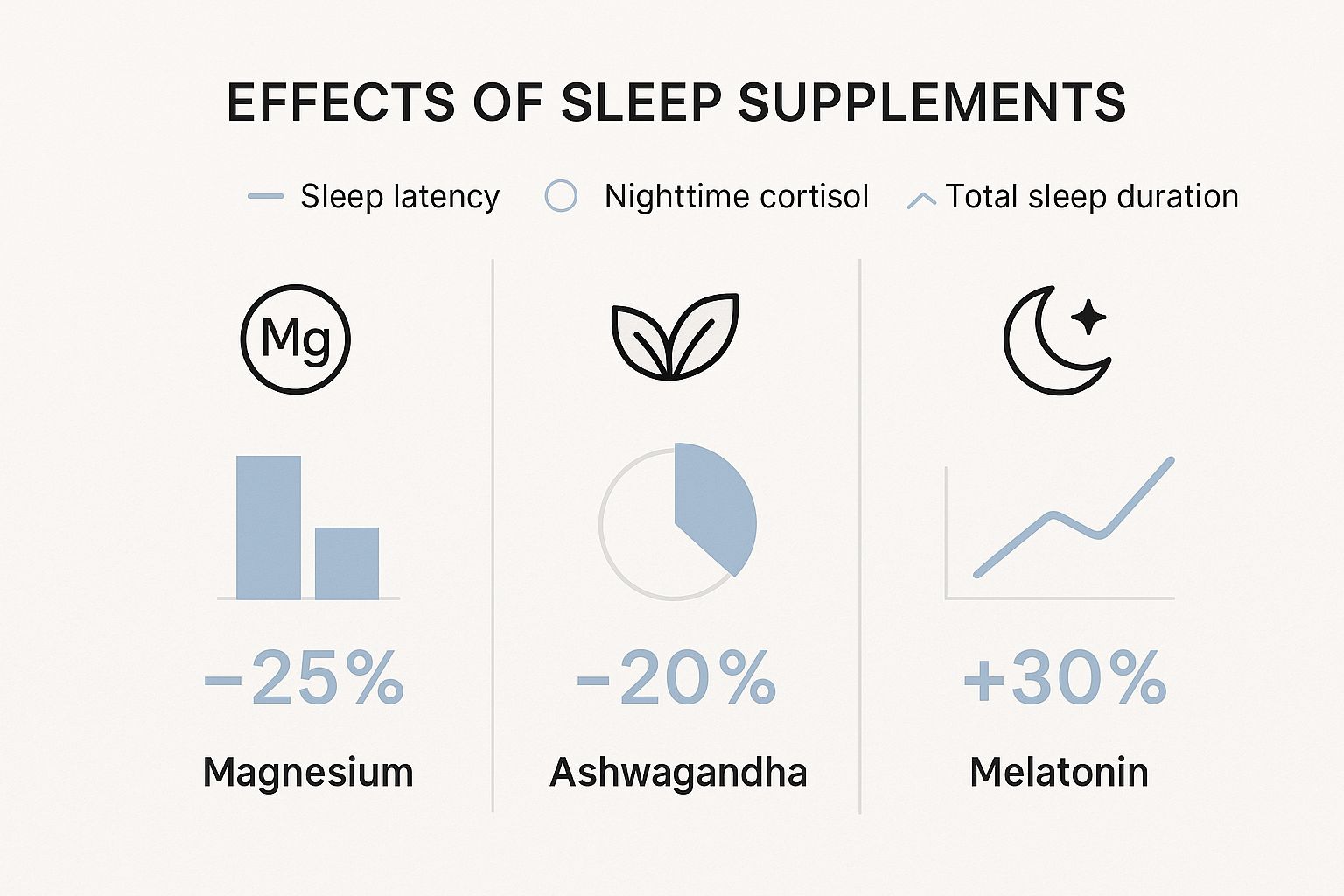 EFFECTS OF SLEEP SUPPLEMENTS

Sleep latency Nighttime cortisol Total sleep duration

Mg

−25%

Magnesium

−20%

Ashwagandha

+30%

Melatonin