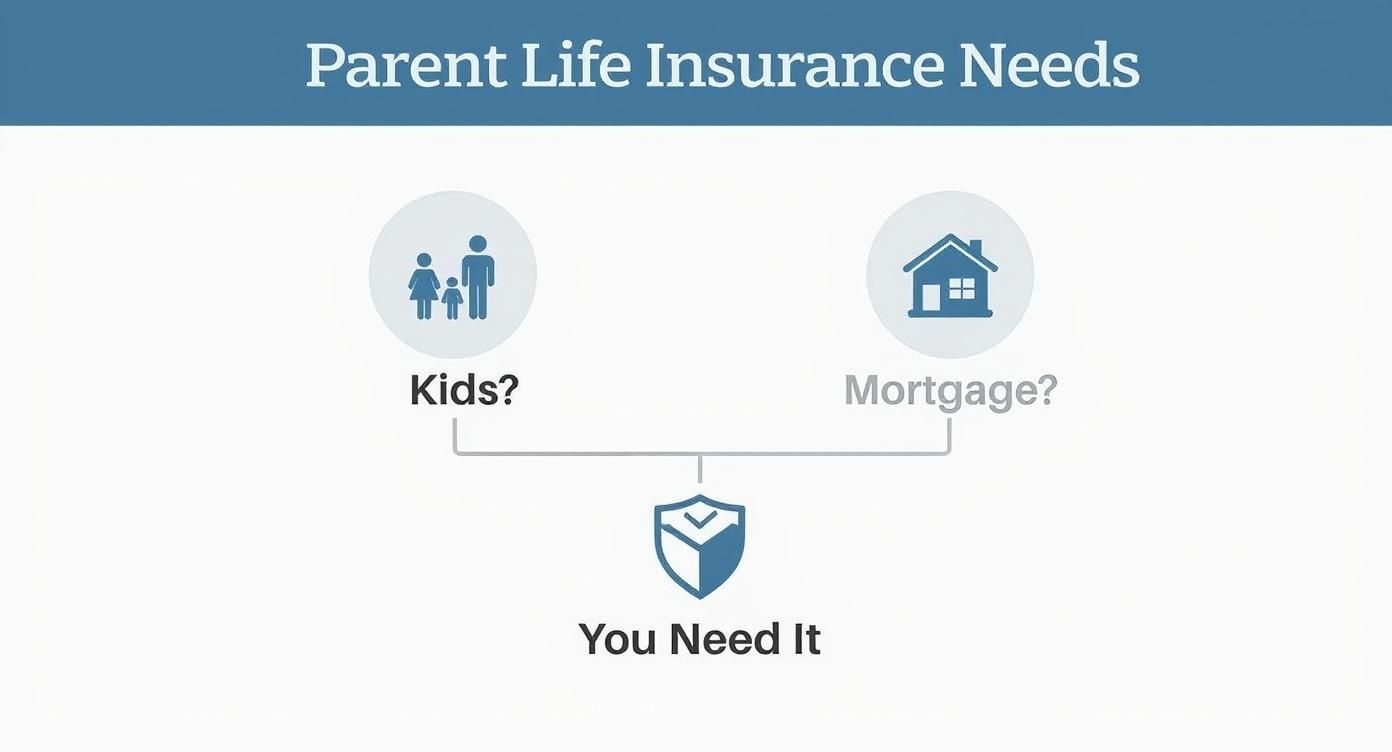 Parent Life Insurance Needs

Kids?

Mortgage?

You Need It