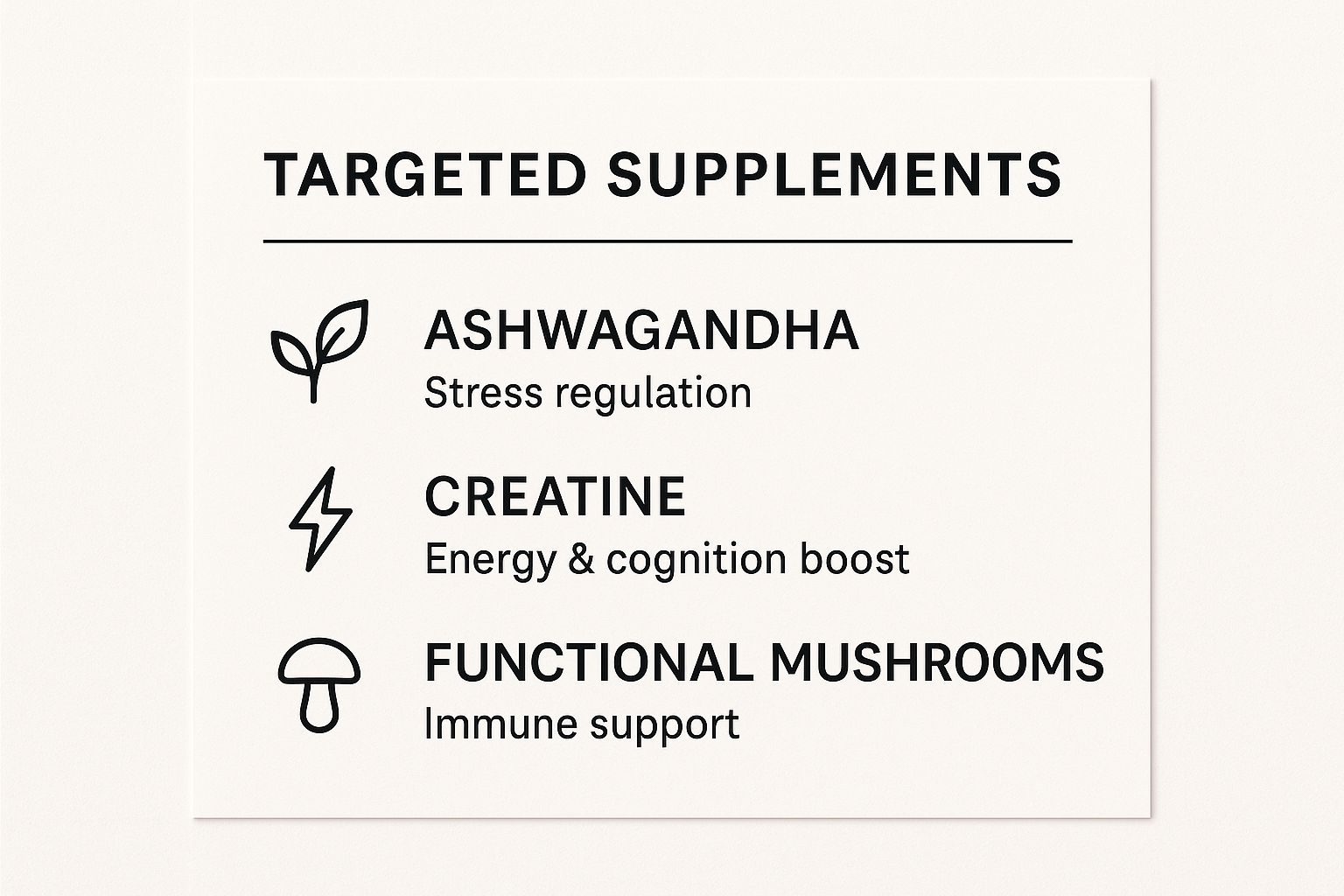 TARGETED SUPPLEMENTS

ASHWAGANDHA
Stress regulation

CREATINE
Energy & cognition boost

FUNCTIONAL MUSHROOMS
Immune support