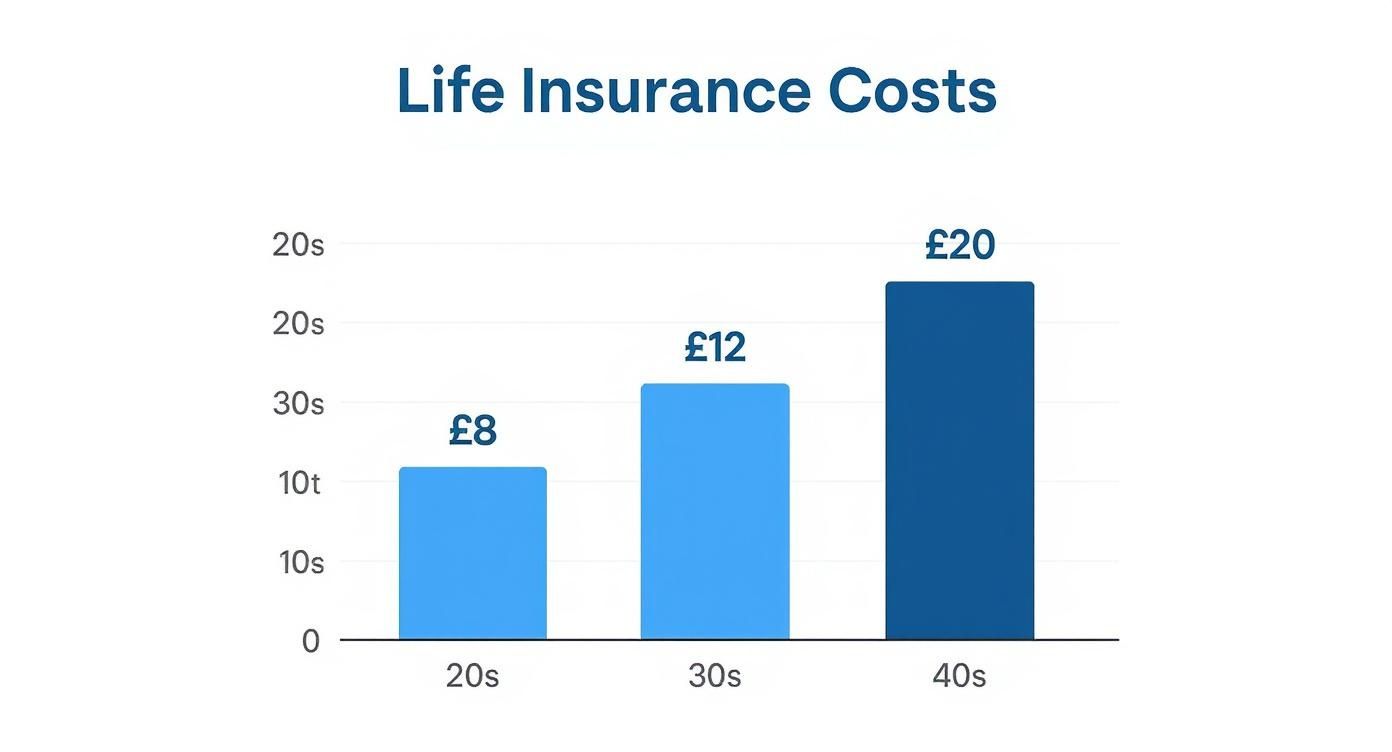 Life Insurance Costs

20s
20s
30s
10t
10s
0

£8
£12
£20

20s
30s
40s