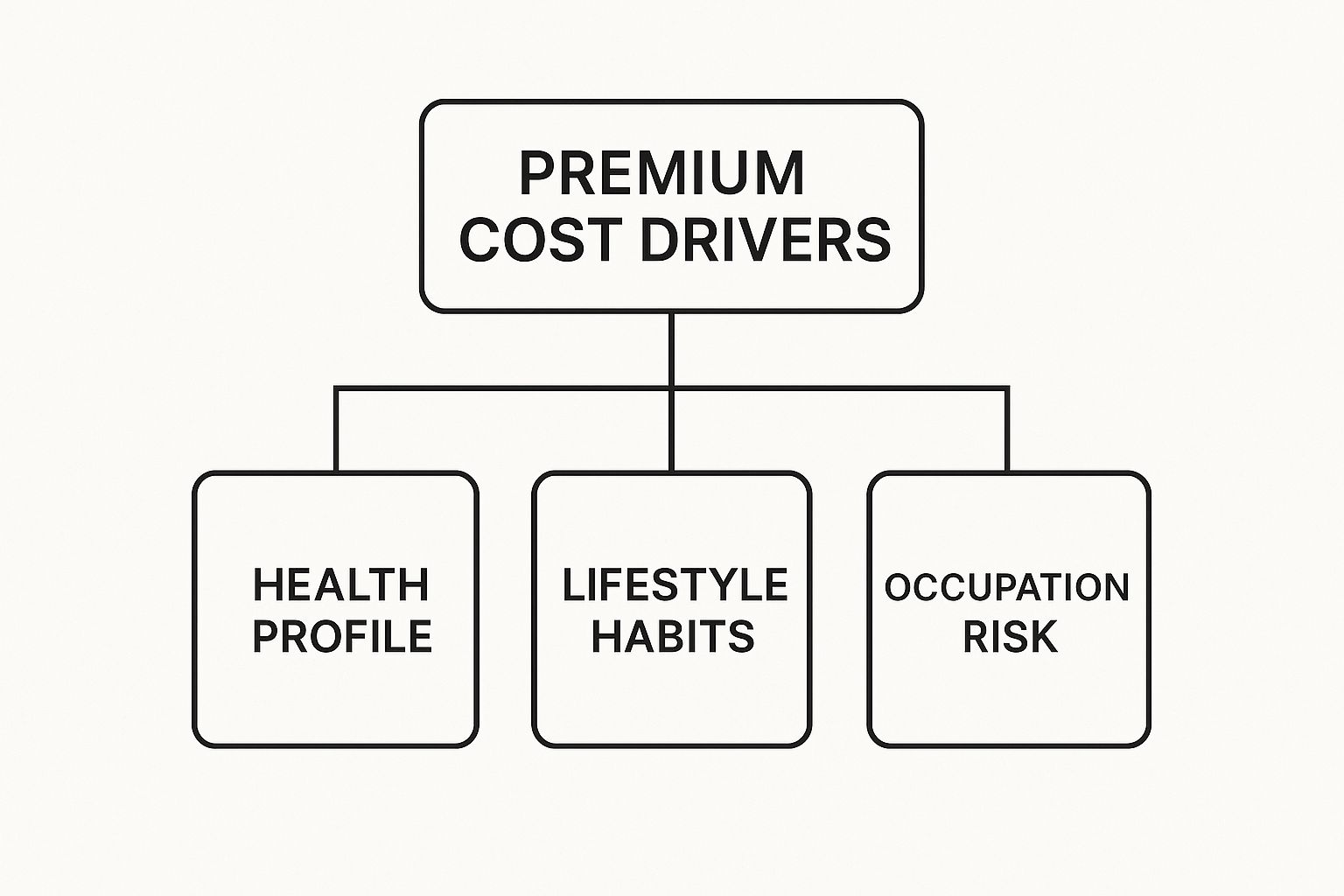 PREMIUM COST DRIVERS

HEALTH PROFILE

LIFESTYLE HABITS

OCCUPATION RISK