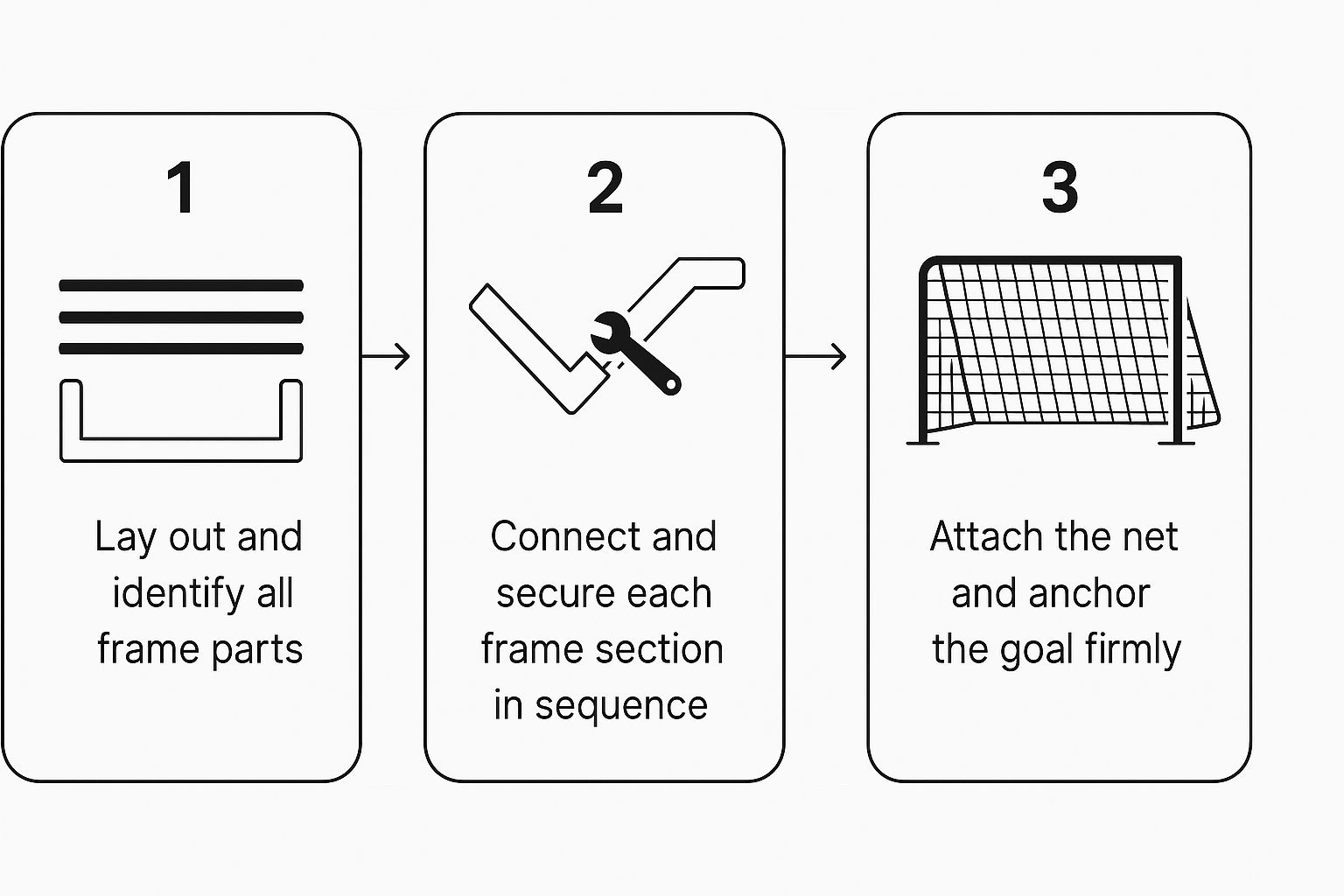 1

Lay out and identify all frame parts

2

Connect and secure each frame section in sequence

3

Attach the net and anchor the goal firmly