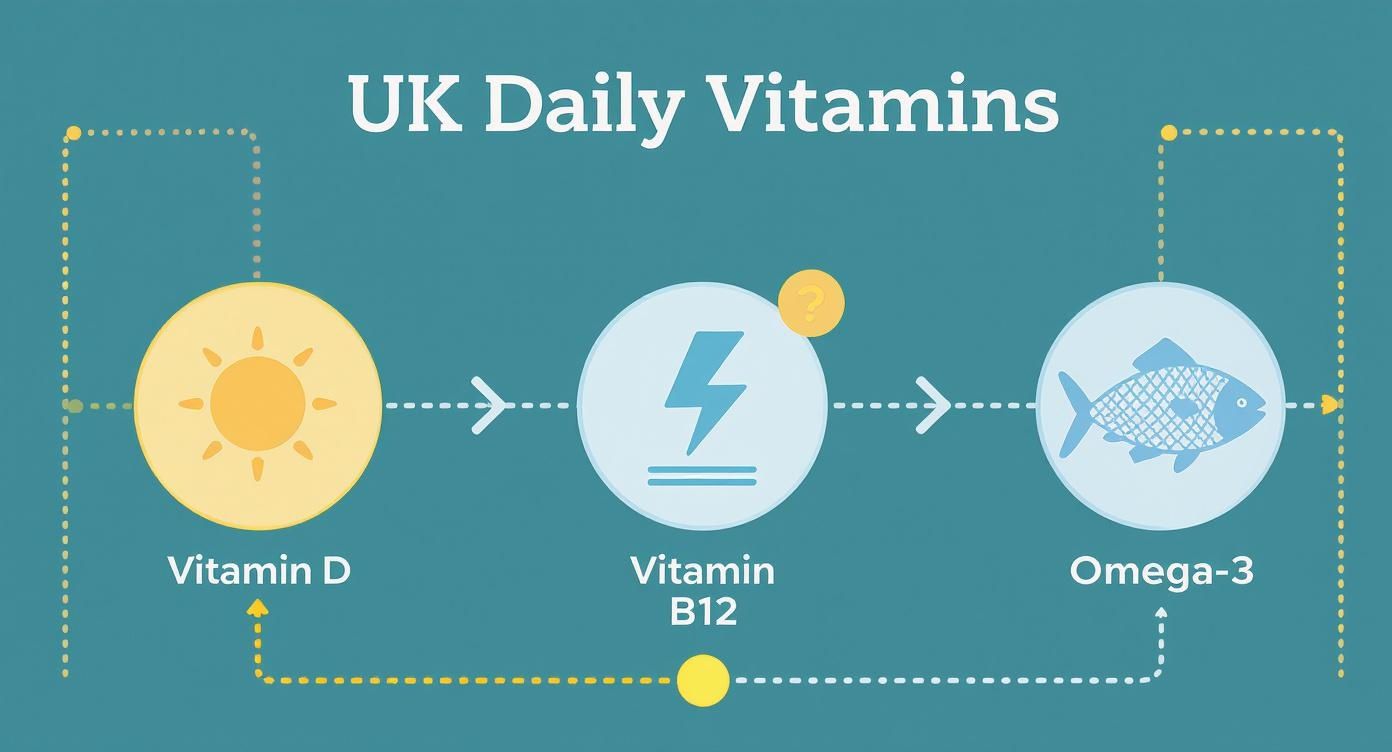 UK Daily Vitamins

?

Vitamin D

Vitamin B12

Omega-3