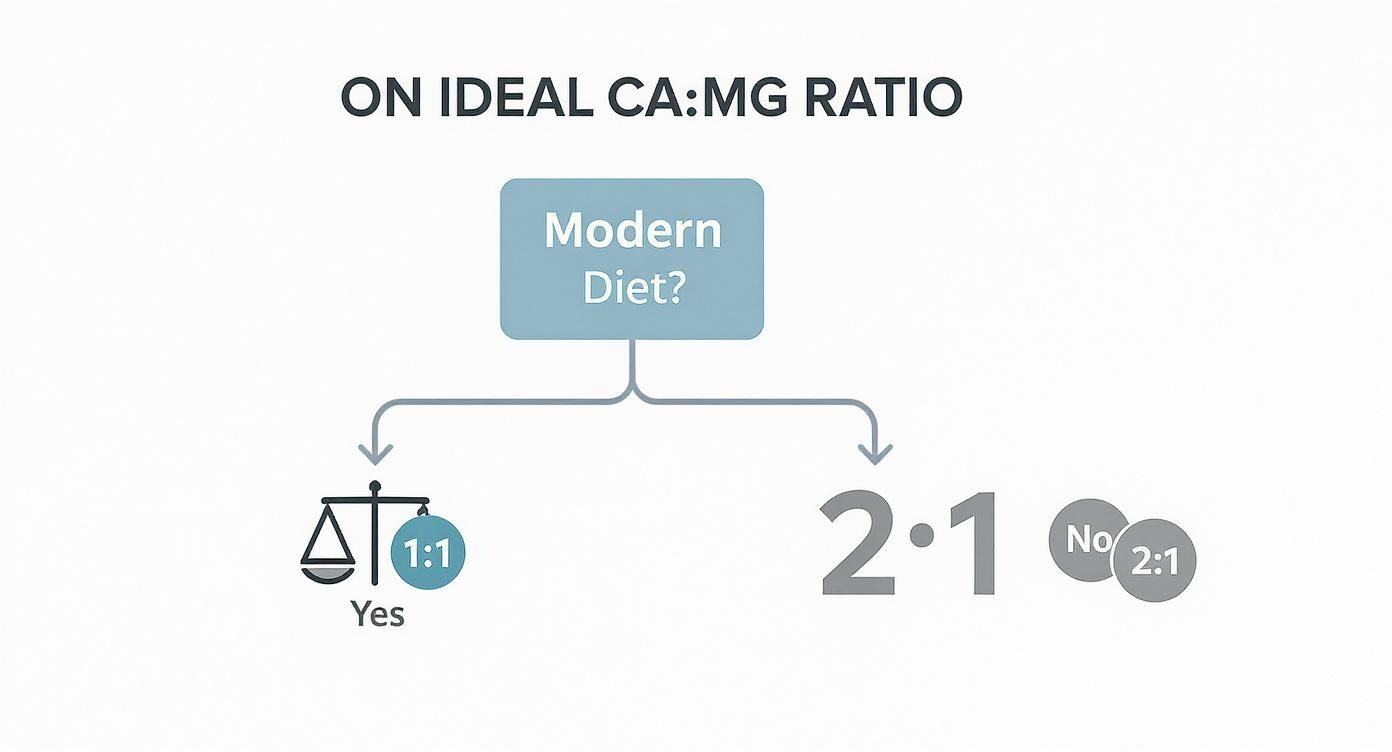 ON IDEAL CA:MG RATIO

Modern Diet?

1:1

Yes

2·1

No

2:1