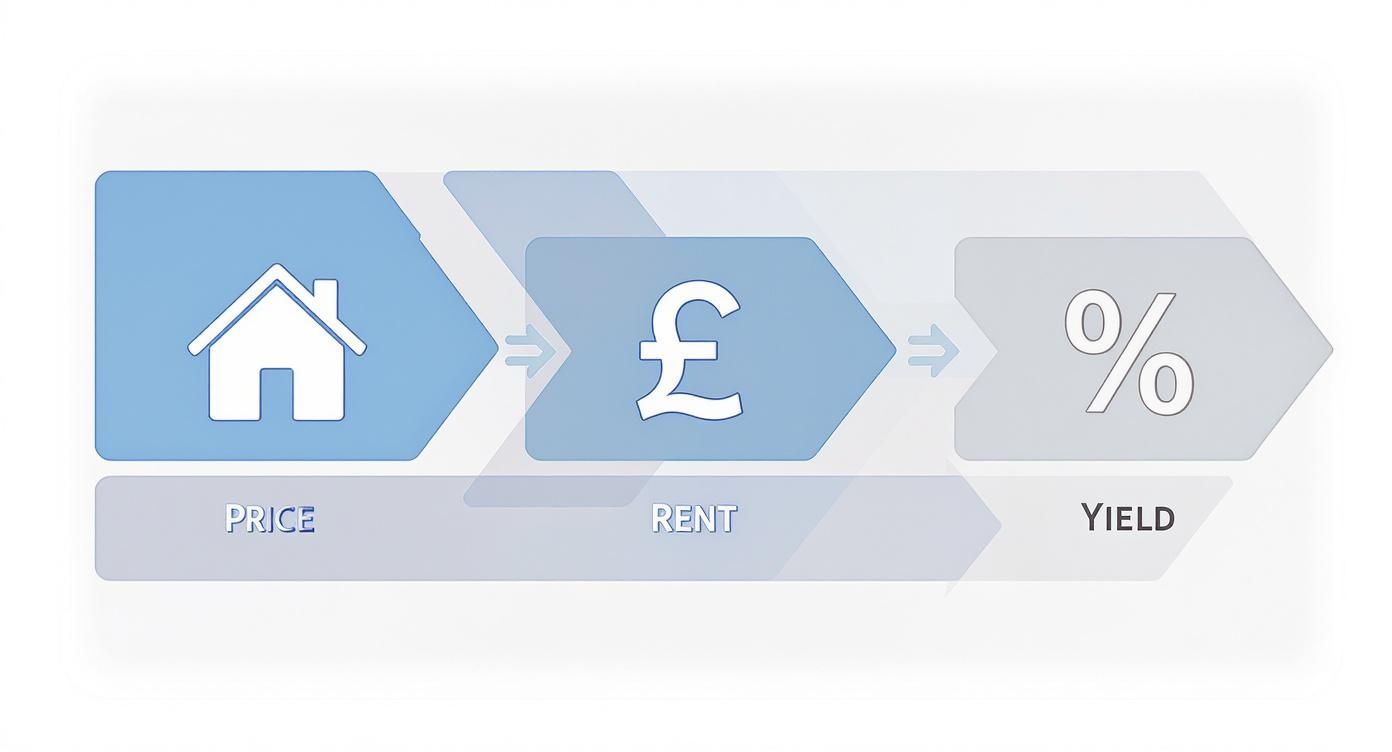 £

%

PRICE

RENT

YIELD