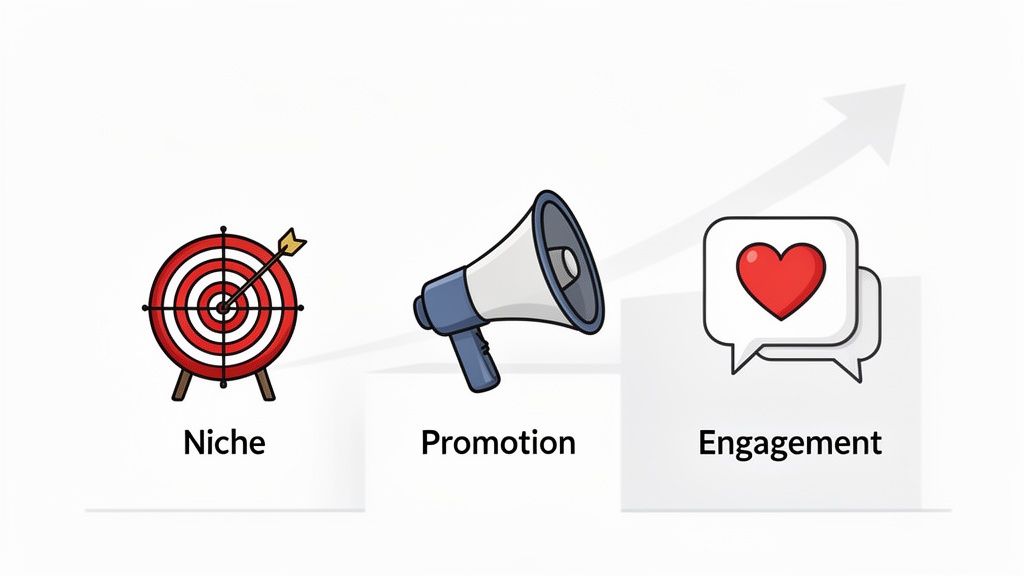 Niche

Promotion

Engagement