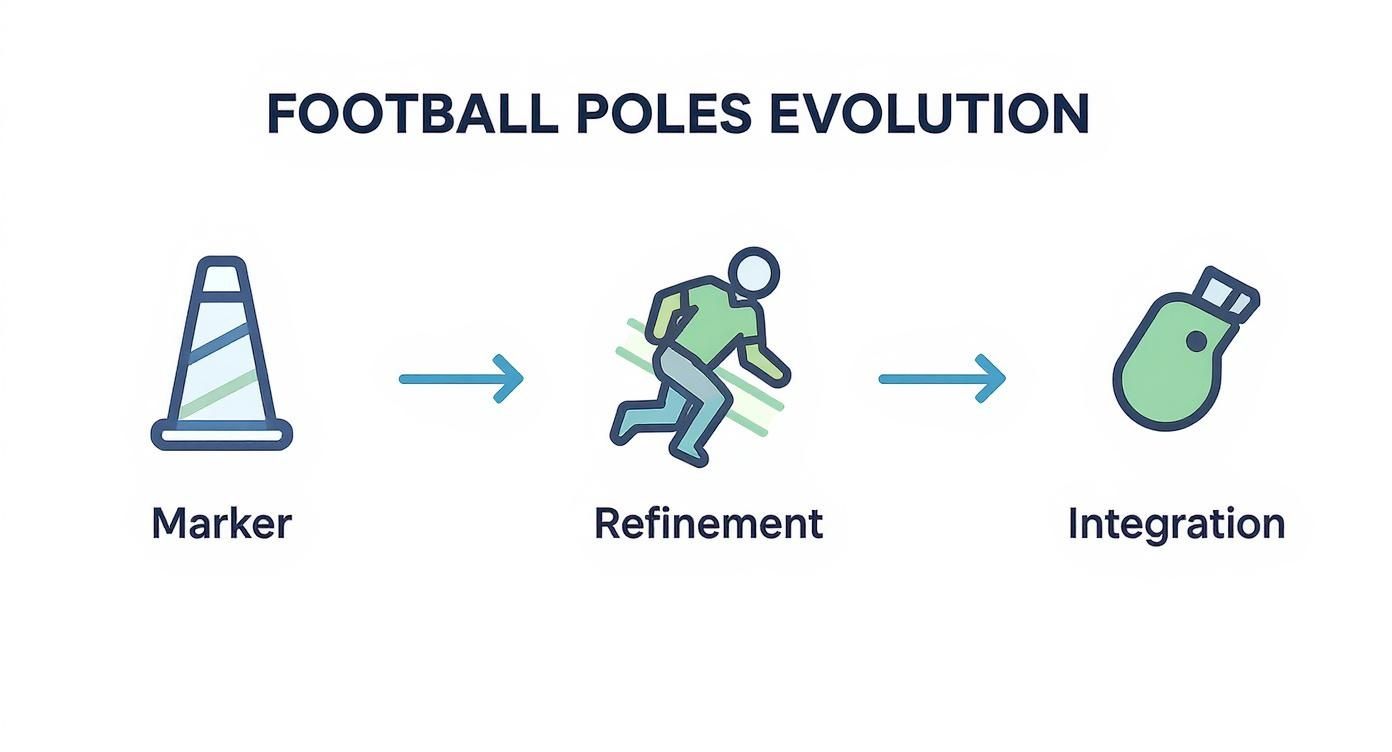 FOOTBALL POLES EVOLUTION

Marker

Refinement

Integration