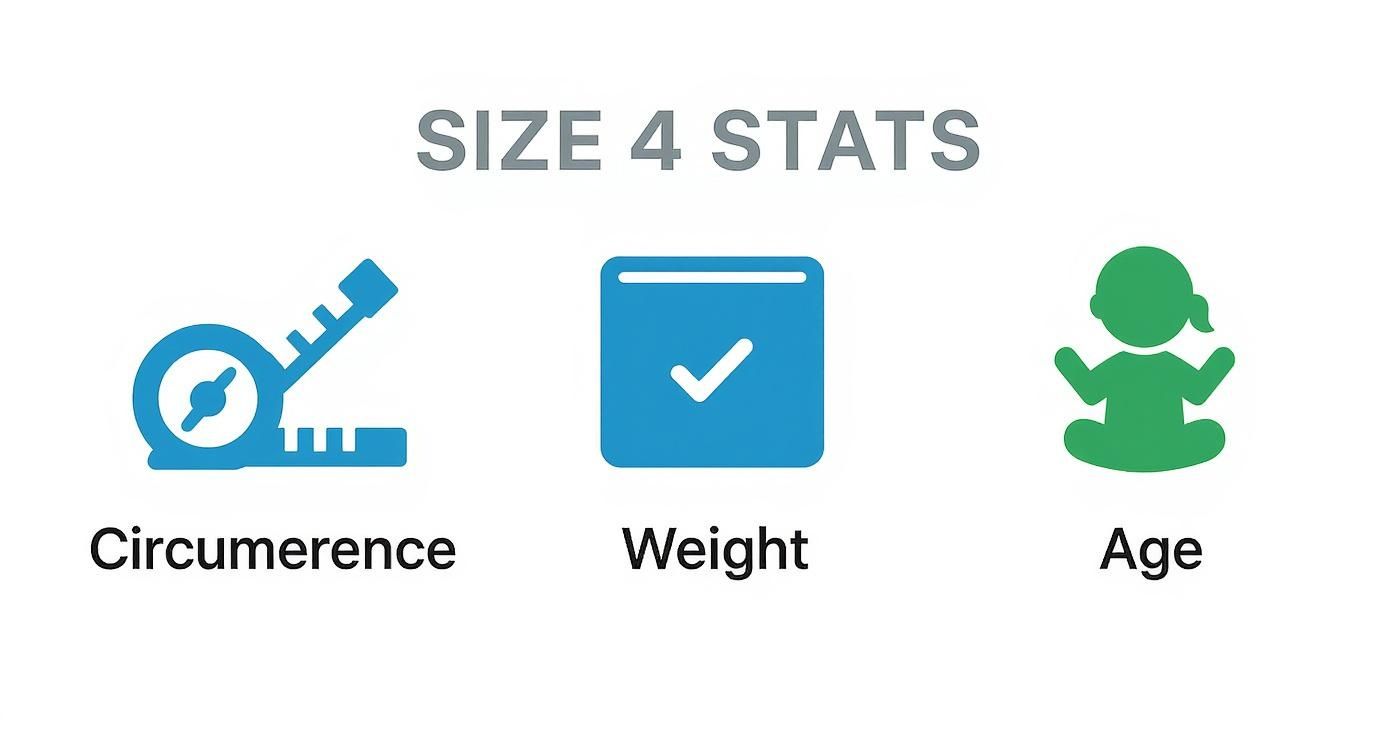 SIZE 4 STATS

Circumerence

Weight

Age