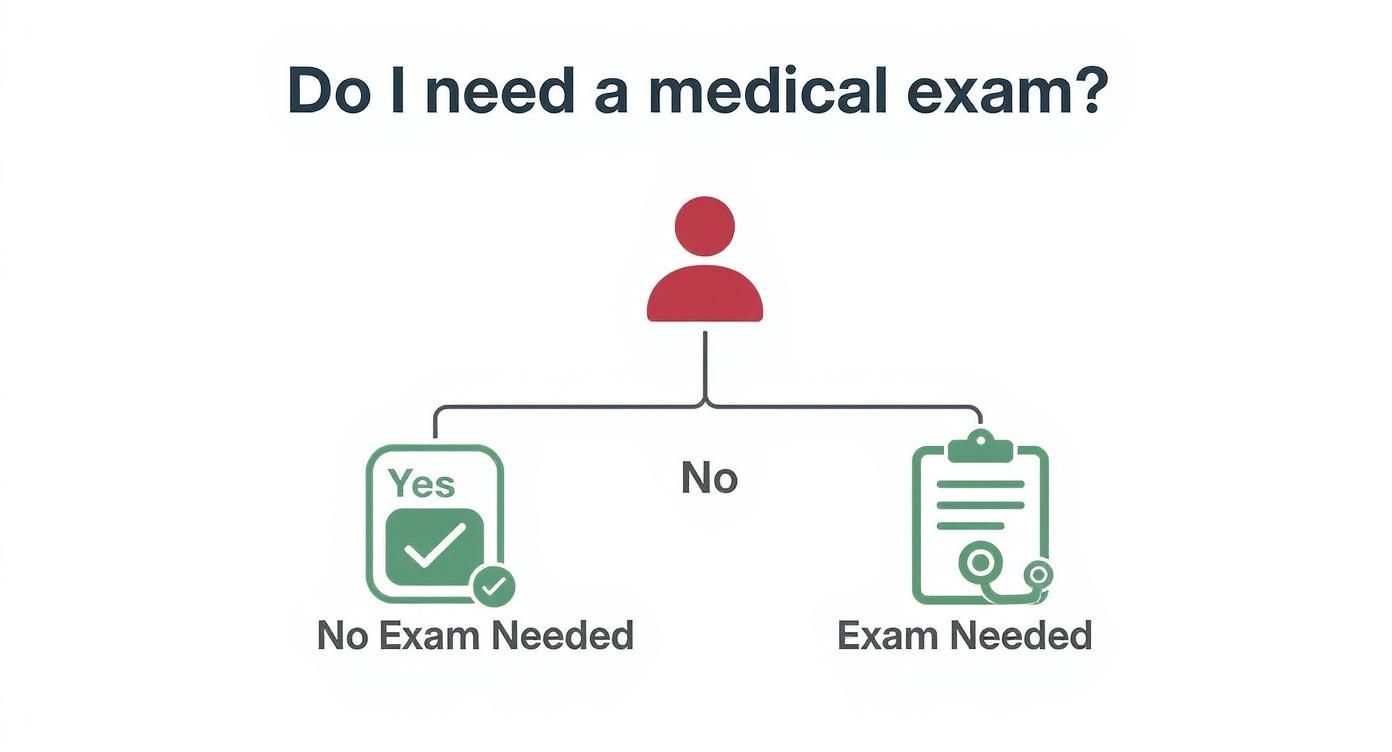 Do I need a medical exam?

Yes

No

No Exam Needed

Exam Needed