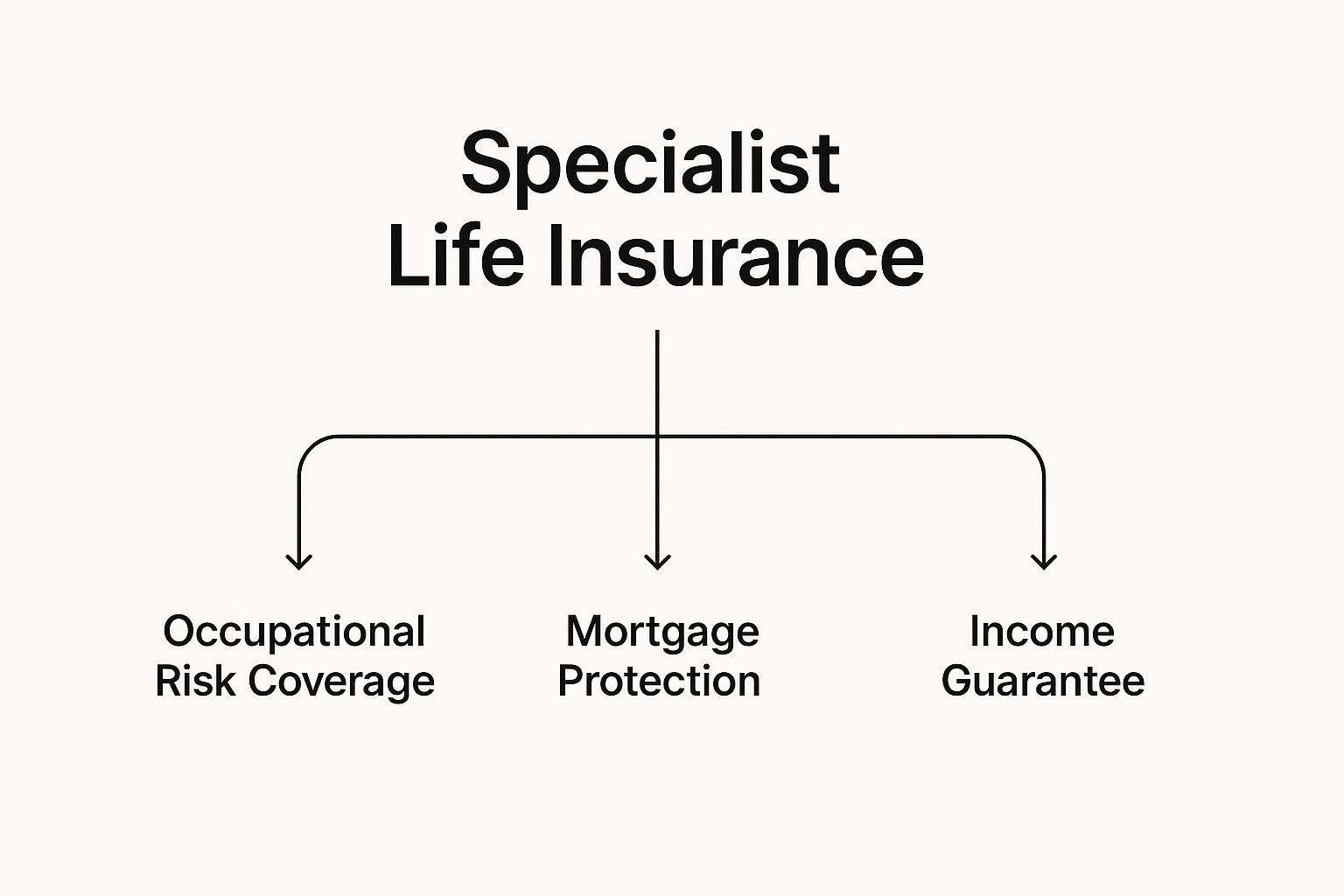 Specialist
Life Insurance

Occupational Risk Coverage

Mortgage Protection

Income Guarantee