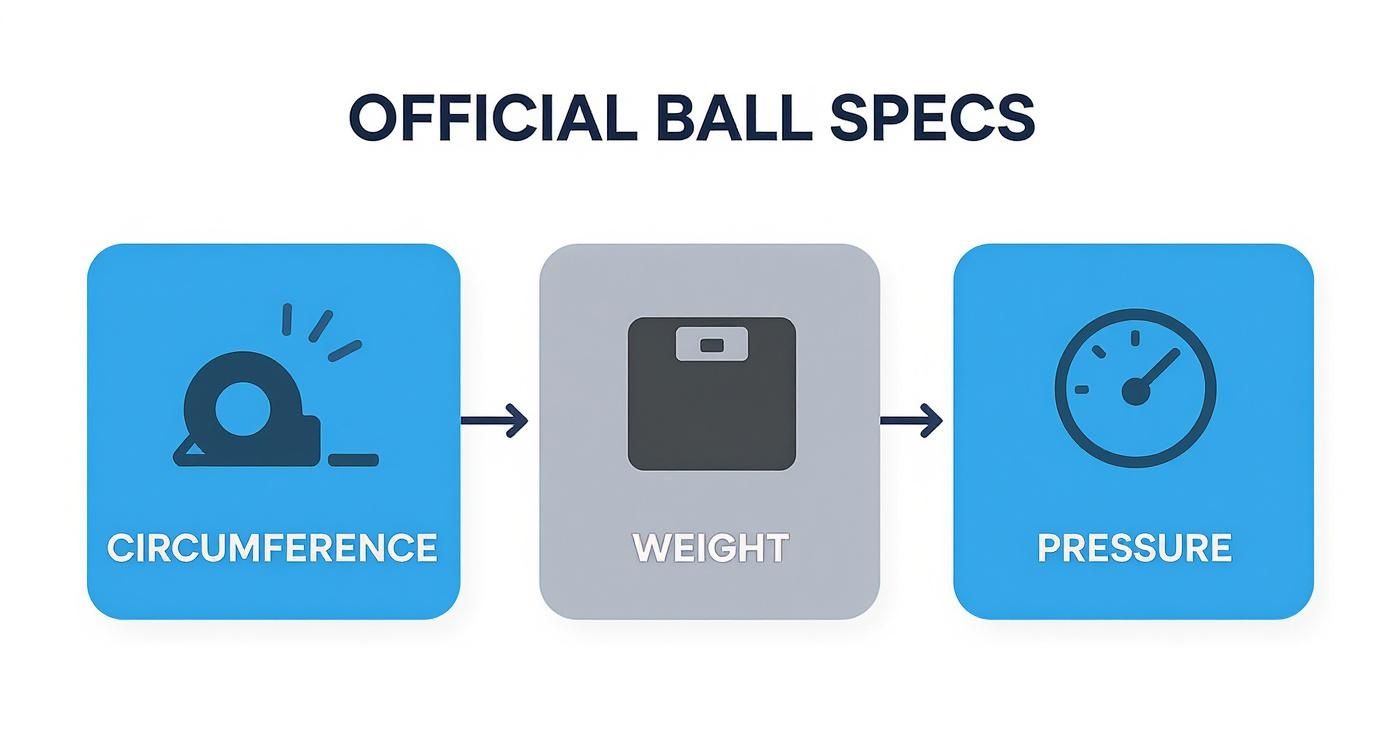 OFFICIAL BALL SPECS

CIRCUMFERENCE

WEIGHT

PRESSURE