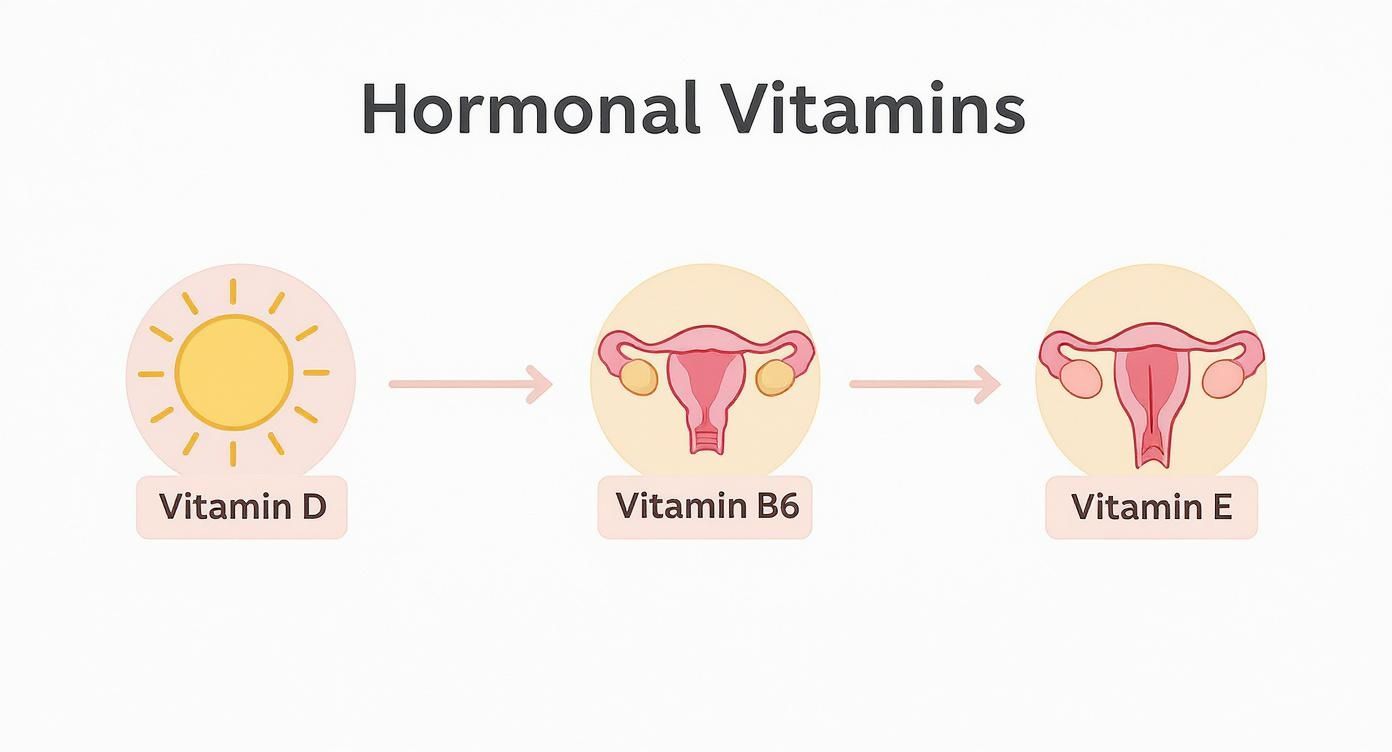 Hormonal Vitamins

Vitamin D

Vitamin B6

Vitamin E