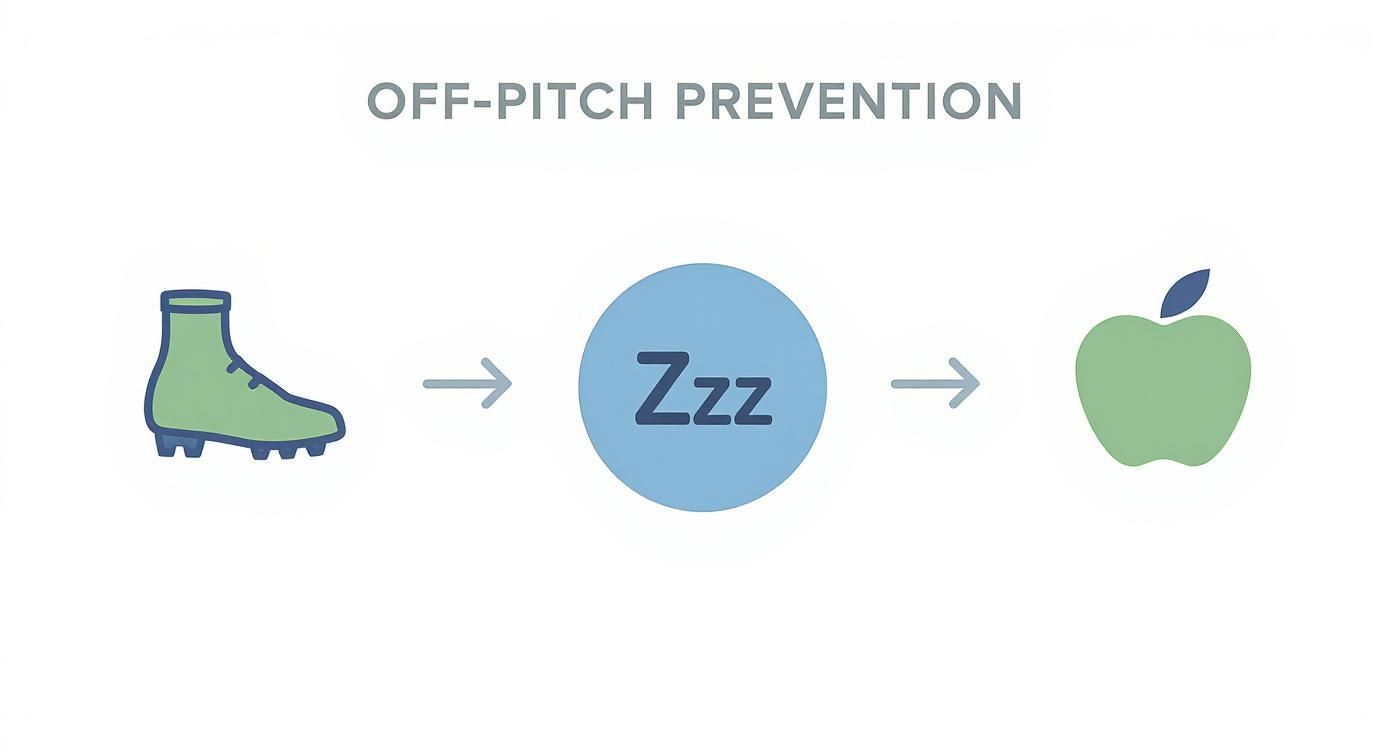 OFF-PITCH PREVENTION

Zzz