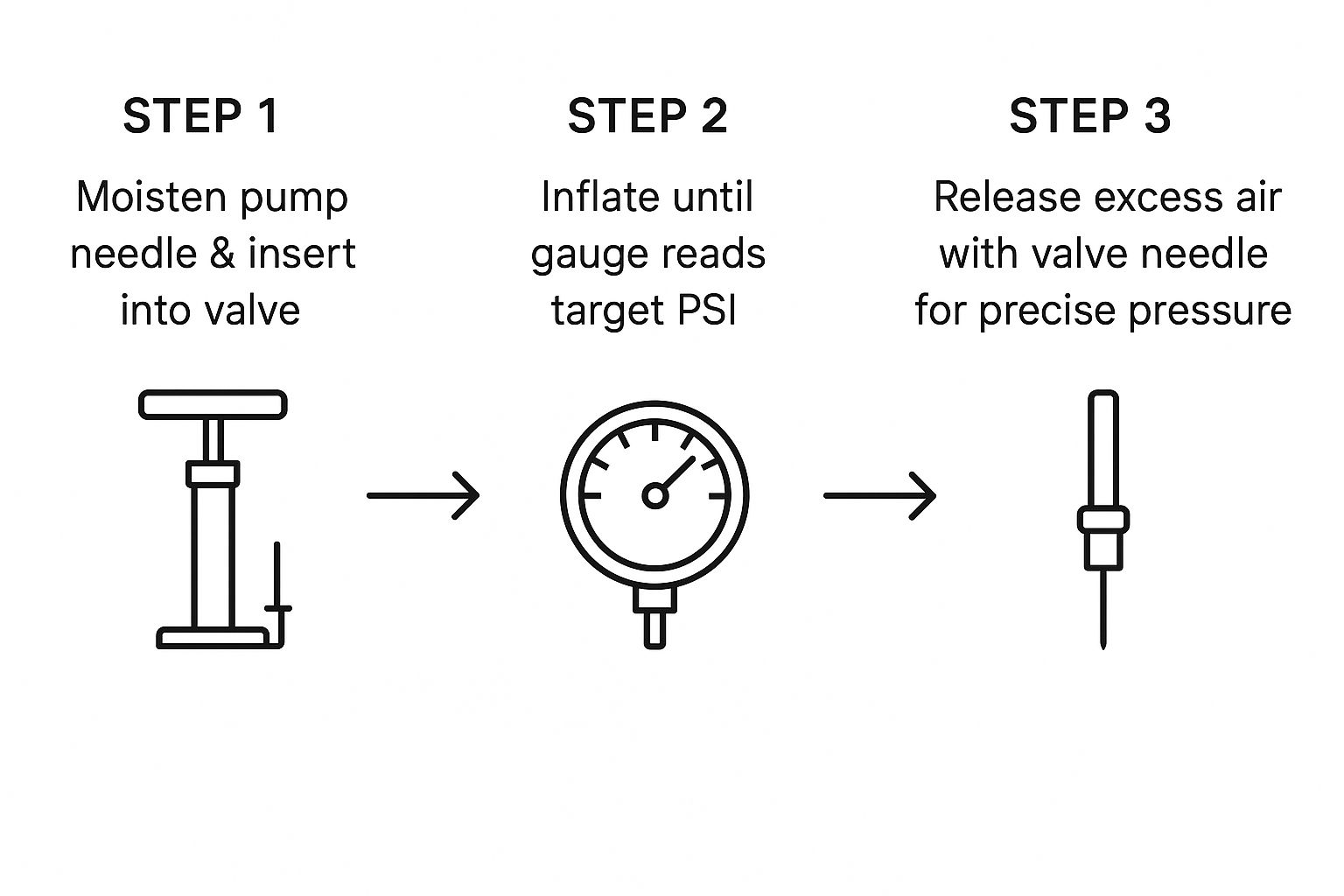 STEP 1

Moisten pump needle & insert into valve

STEP 2

Inflate until gauge reads target PSI

STEP 3

Release excess air with valve needle for precise pressure