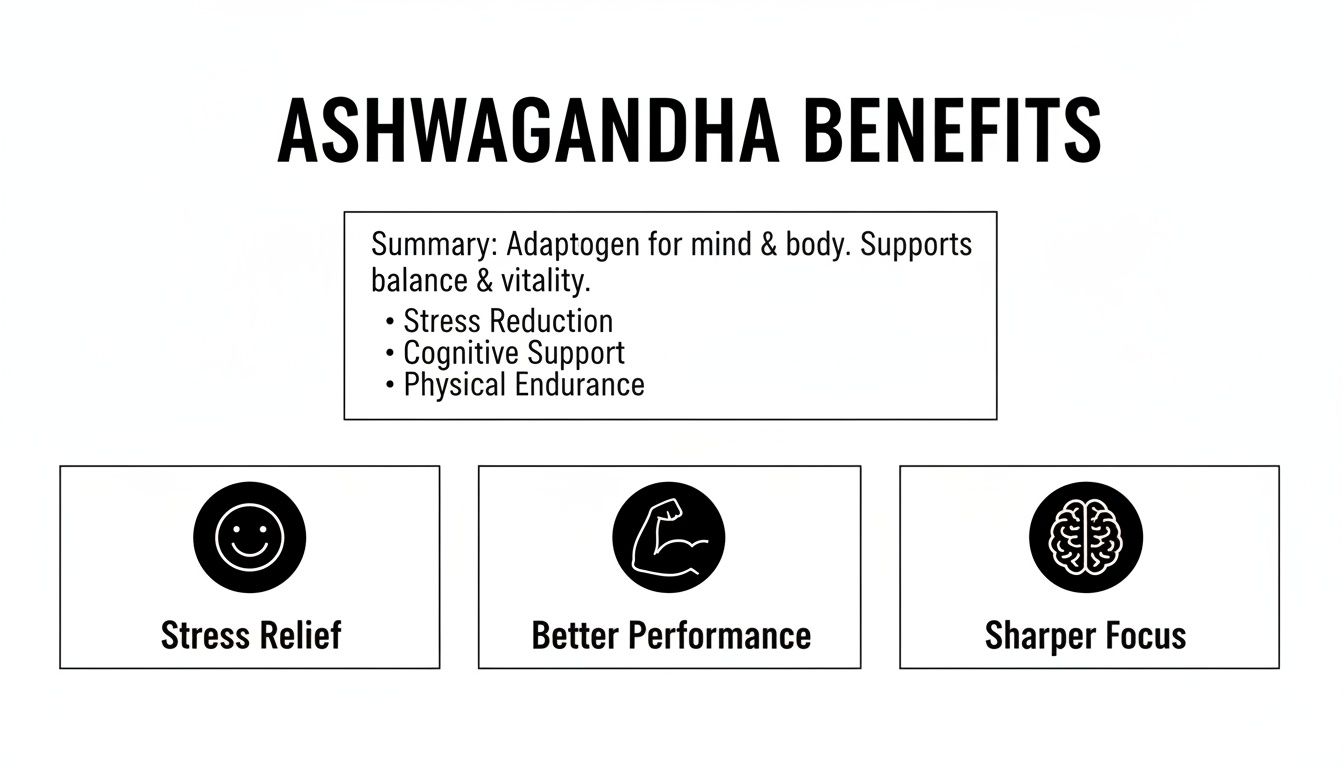 ASHWAGANDHA BENEFITS

Summary: Adaptogen for mind & body. Supports balance & vitality.
• Stress Reduction
• Cognitive Support
• Physical Endurance

Stress Relief

Better Performance

Sharper Focus