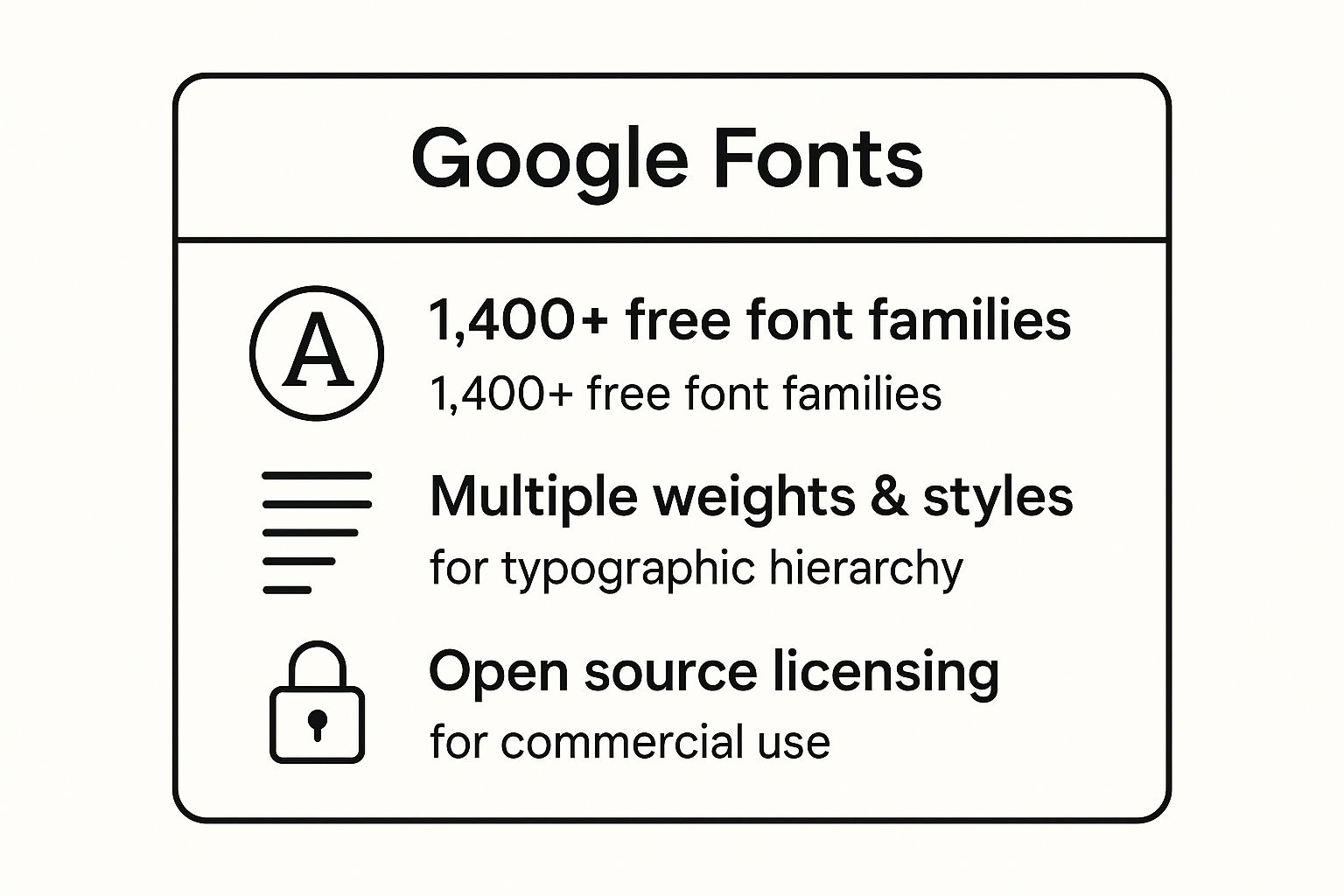 Google Fonts

A

1,400+ free font families

1,400+ free font families

Multiple weights & styles

for typographic hierarchy

Open source licensing

for commercial use