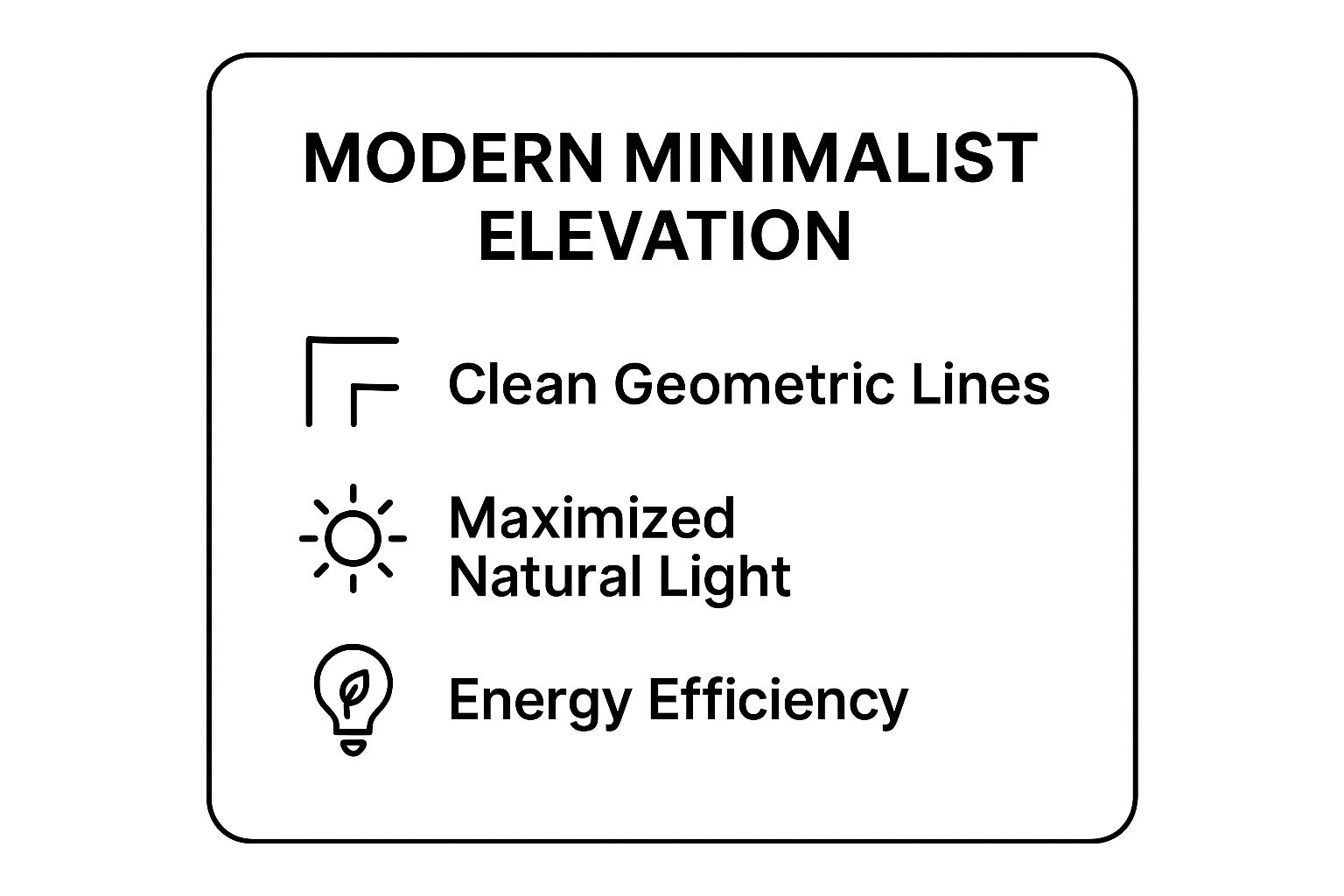 MODERN MINIMALIST ELEVATION

Clean Geometric Lines

Maximized Natural Light

Energy Efficiency