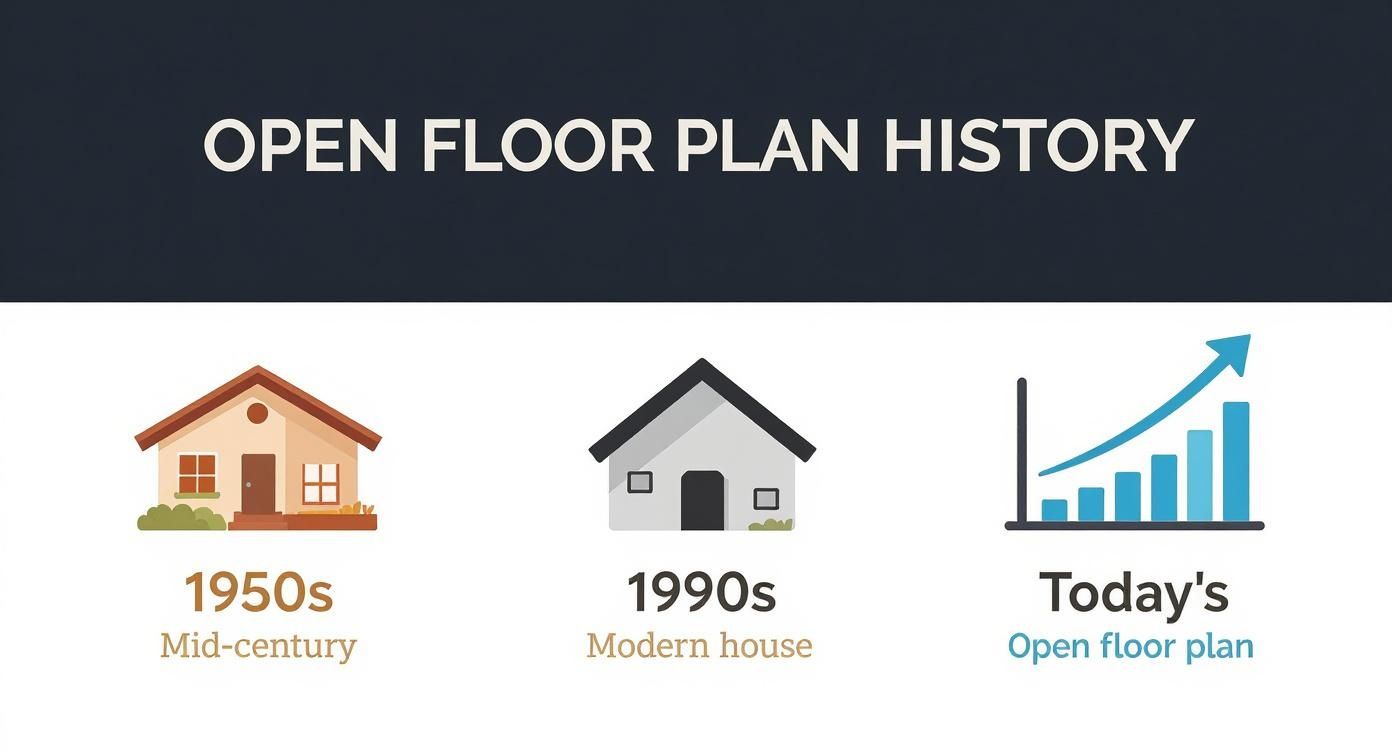 OPEN FLOOR PLAN HISTORY

1950s
Mid-century

1990s
Modern house

Today's
Open floor plan