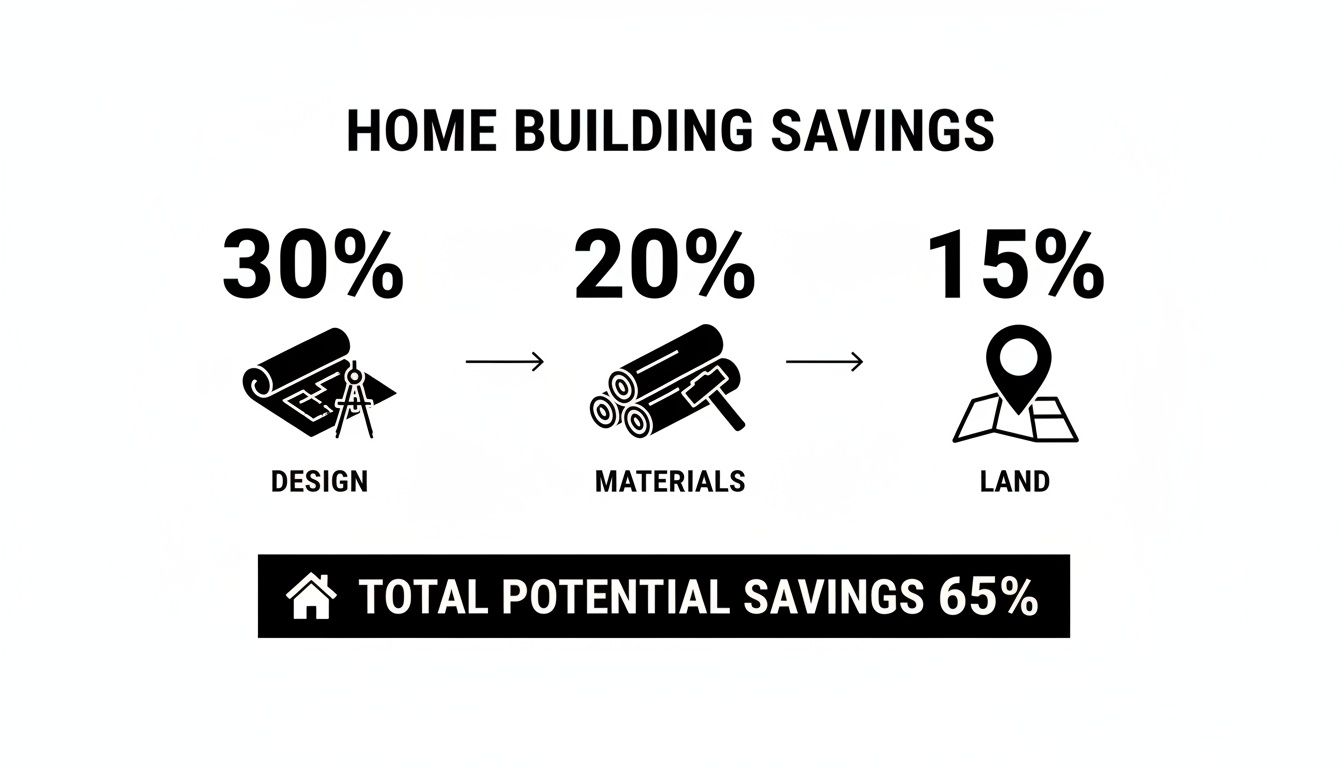 HOME BUILDING SAVINGS

30%

DESIGN

20%

MATERIALS

15%

LAND

TOTAL POTENTIAL SAVINGS 65%