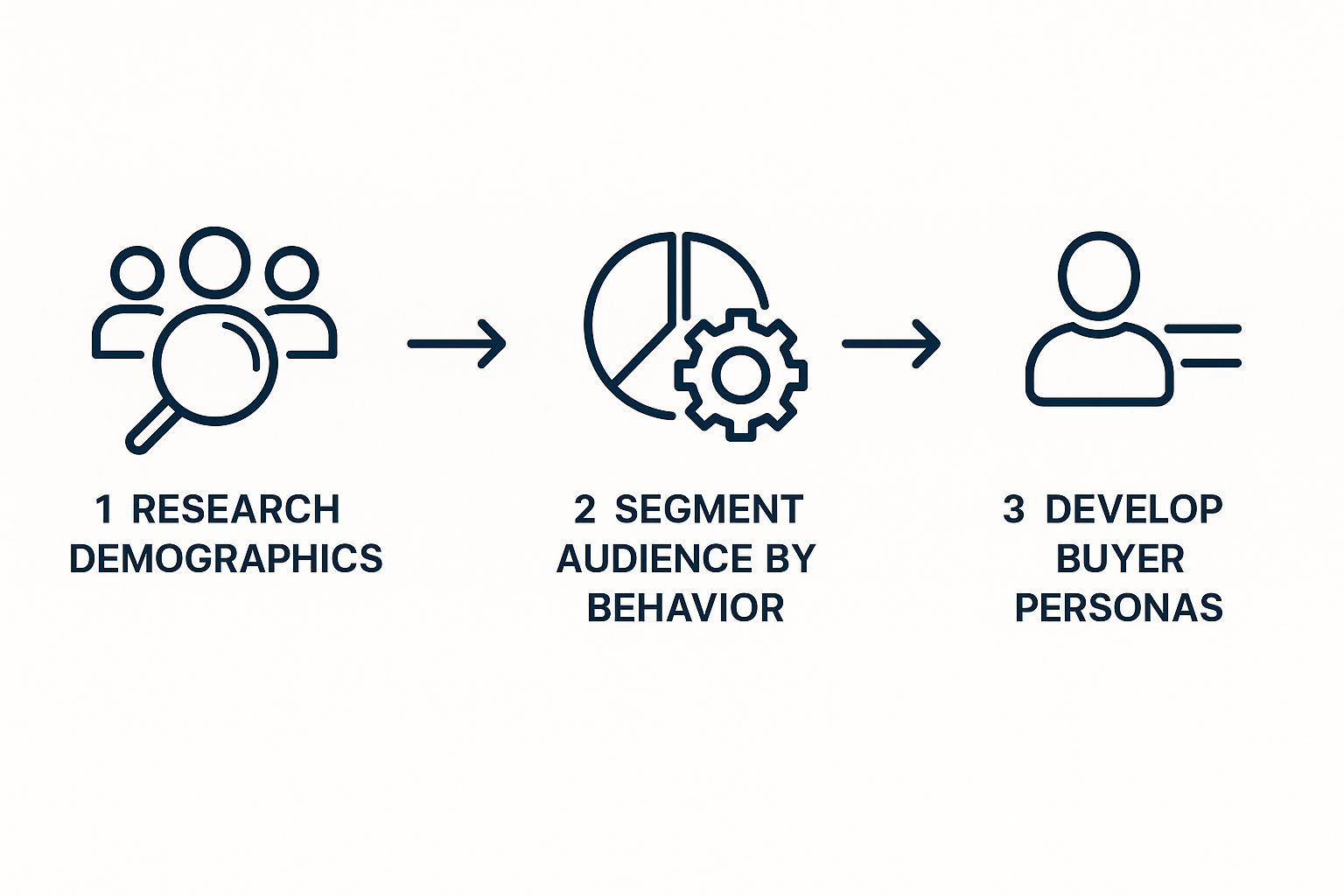 1 RESEARCH DEMOGRAPHICS

2 SEGMENT AUDIENCE BY BEHAVIOR

3 DEVELOP BUYER PERSONAS