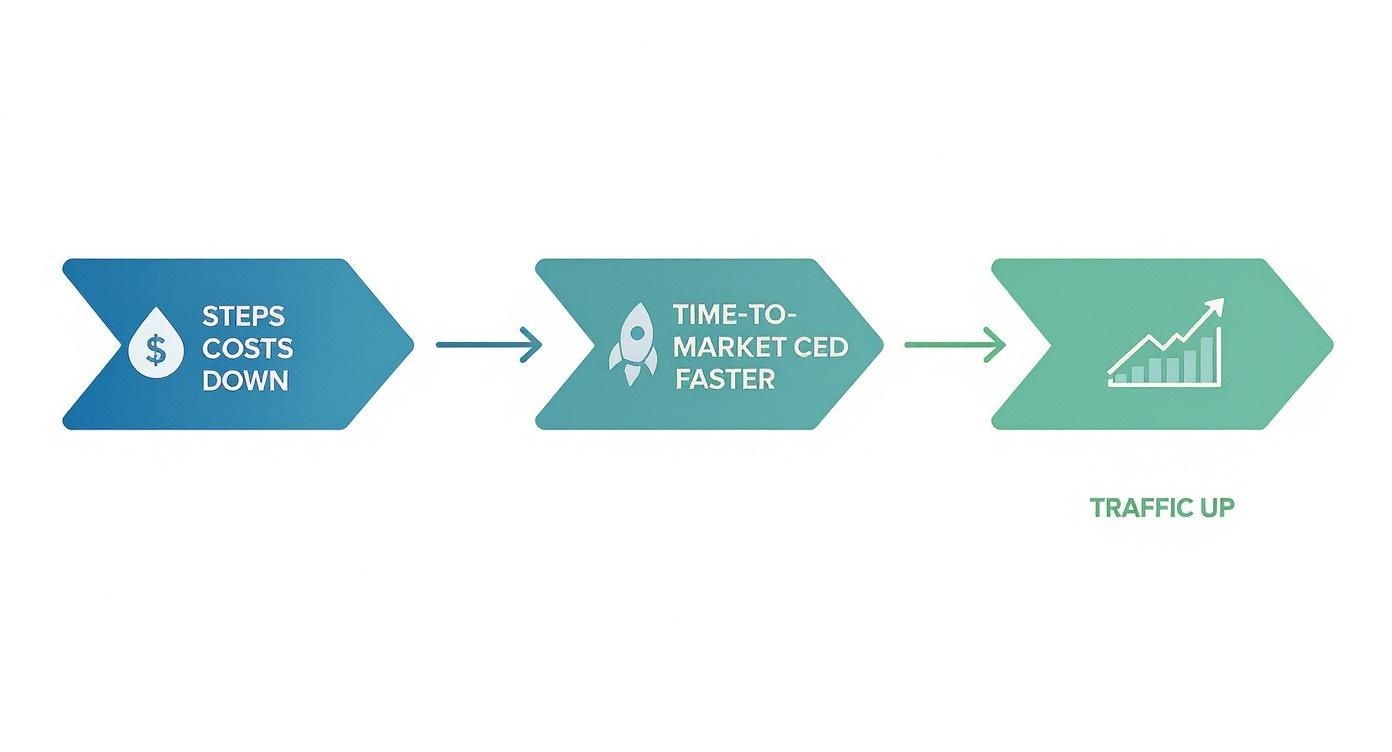 $ STEPS COSTS DOWN

TIME-TO-MARKET CED FASTER

TRAFFIC UP