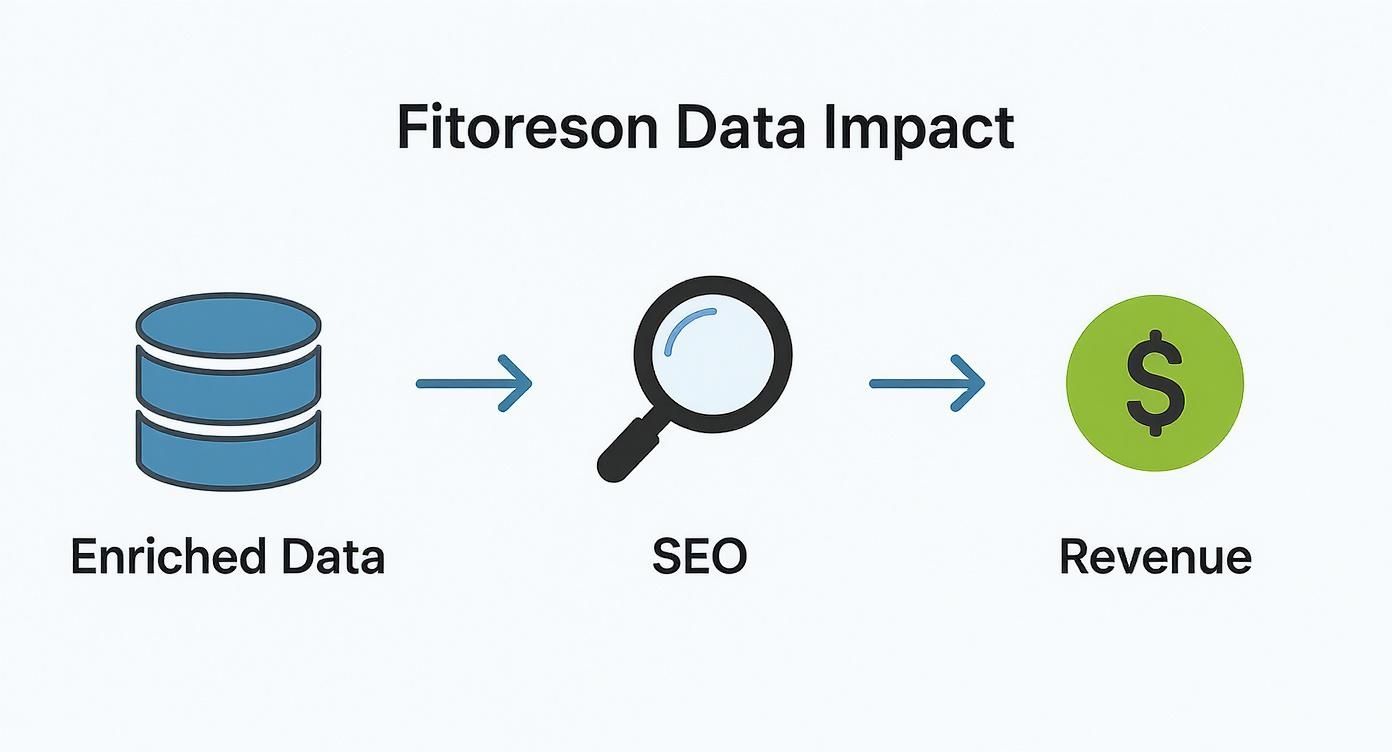 Fitoreson Data Impact

Enriched Data

SEO

$

Revenue