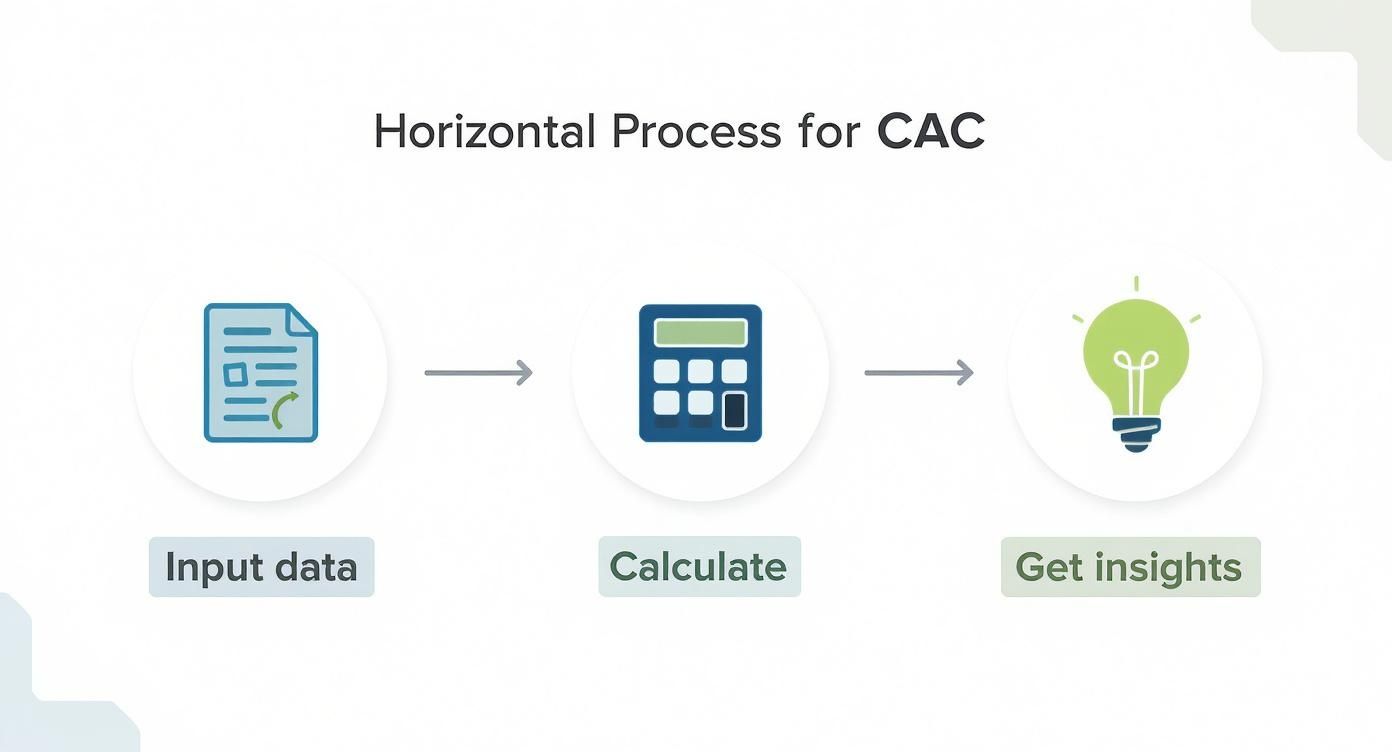 Horizontal Process for CAC

Input data

Calculate

Get insights