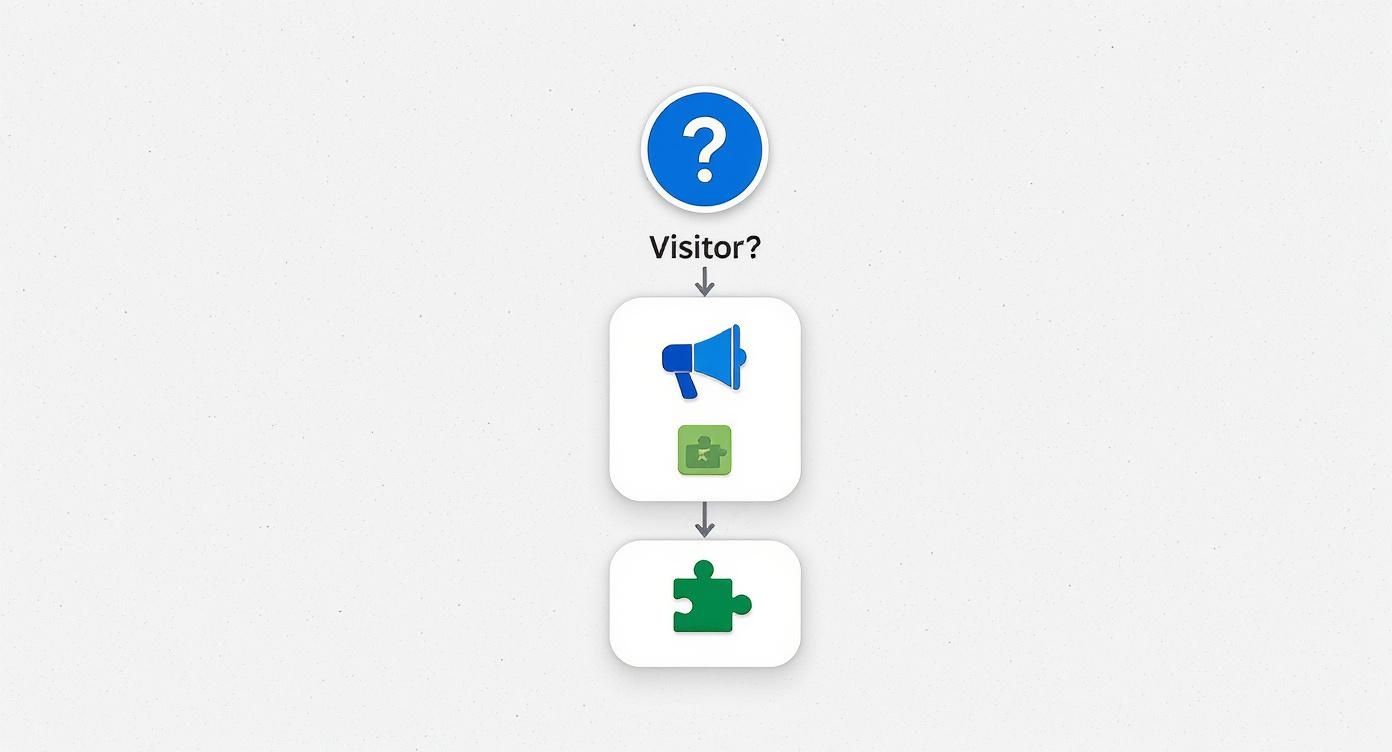 ?

Visitor?