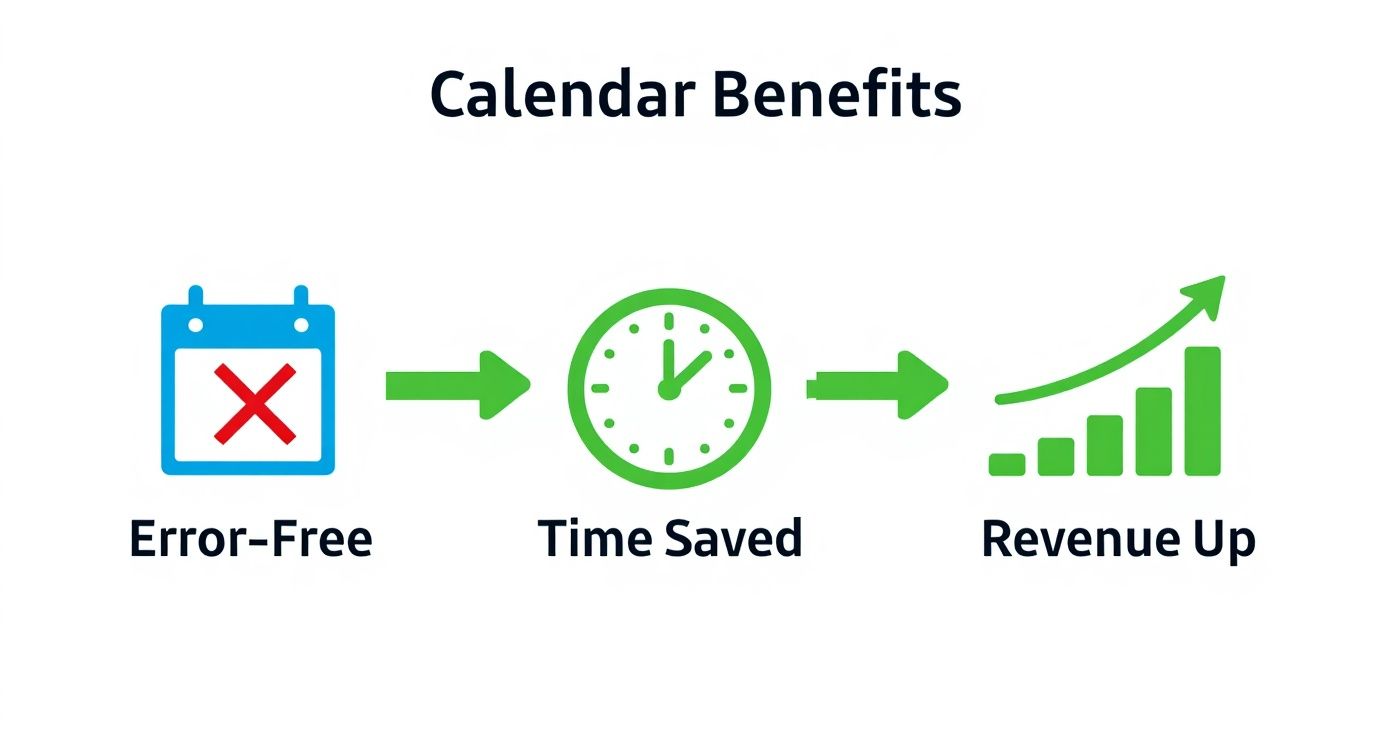 Calendar Benefits

Error-Free

Time Saved

Revenue Up