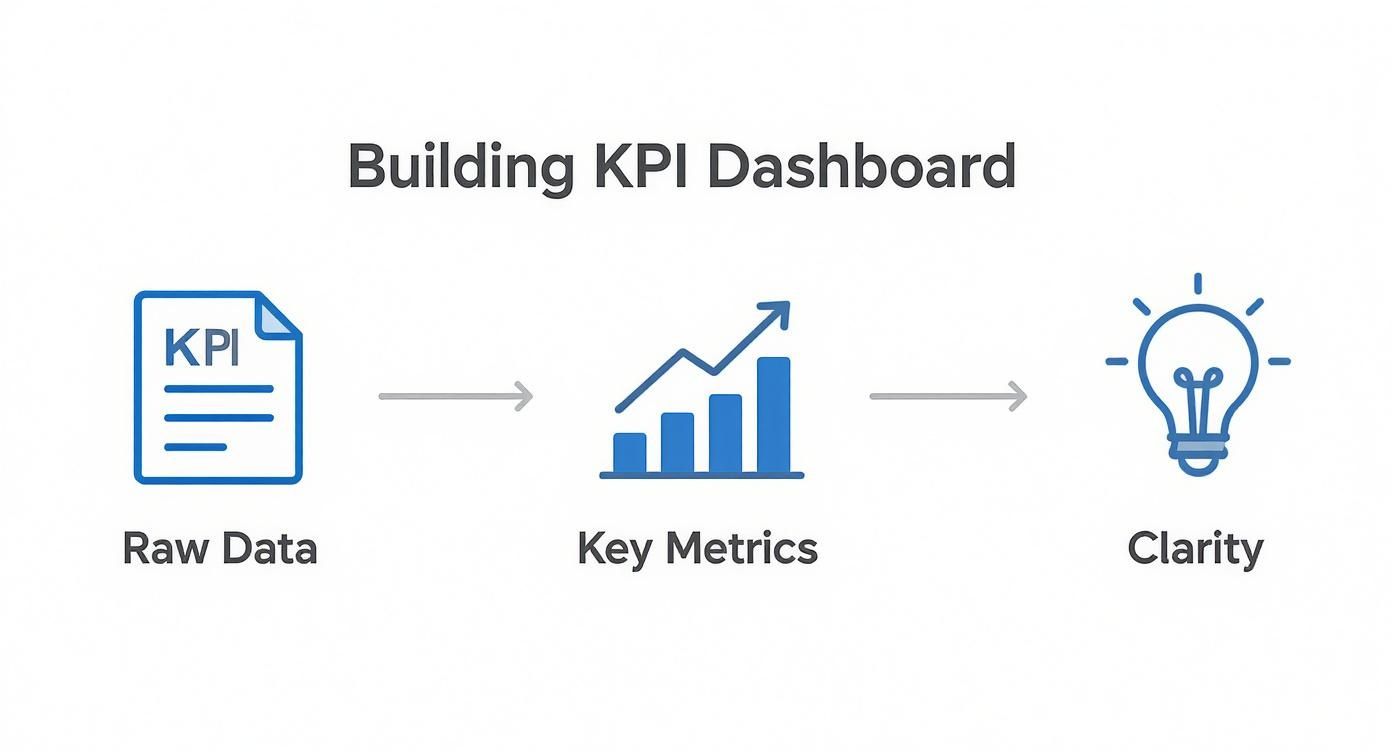 Building KPI Dashboard

KPI

Raw Data

Key Metrics

Clarity