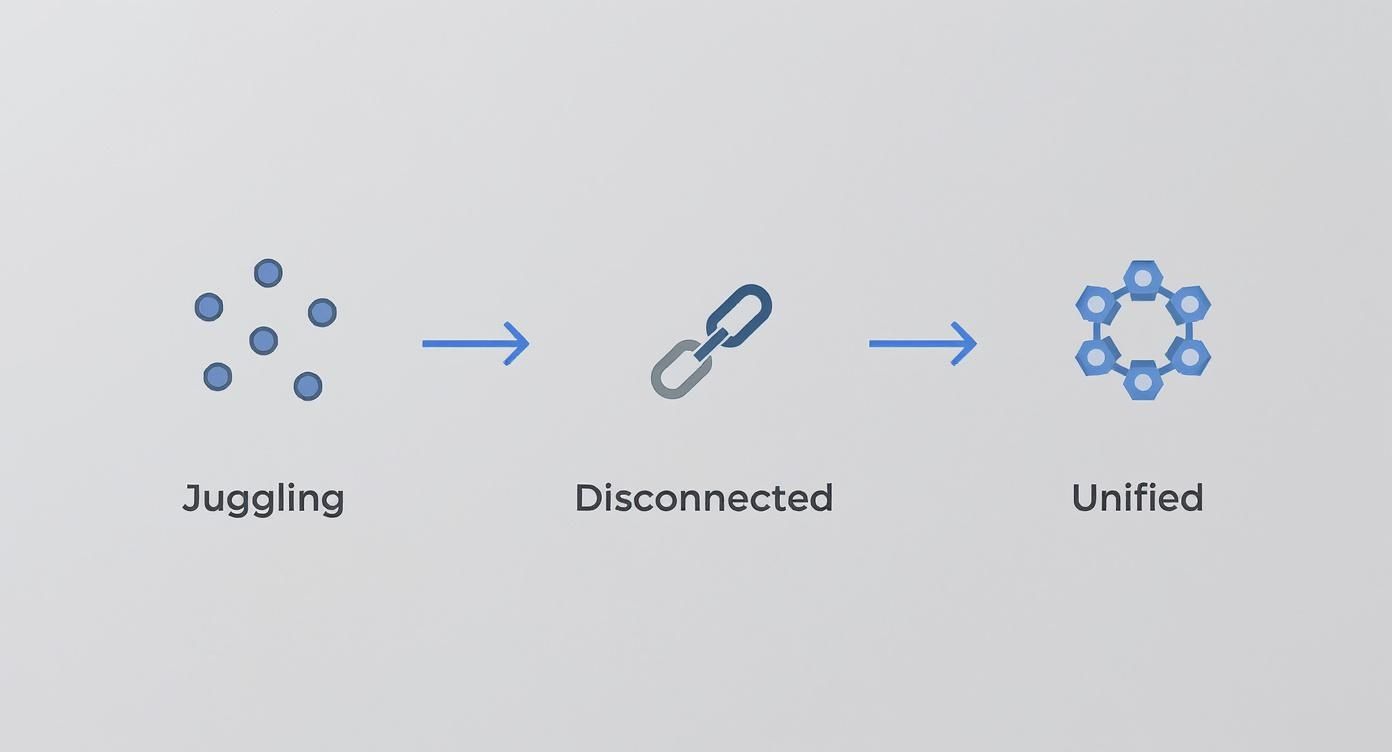 Juggling

Disconnected

Unified