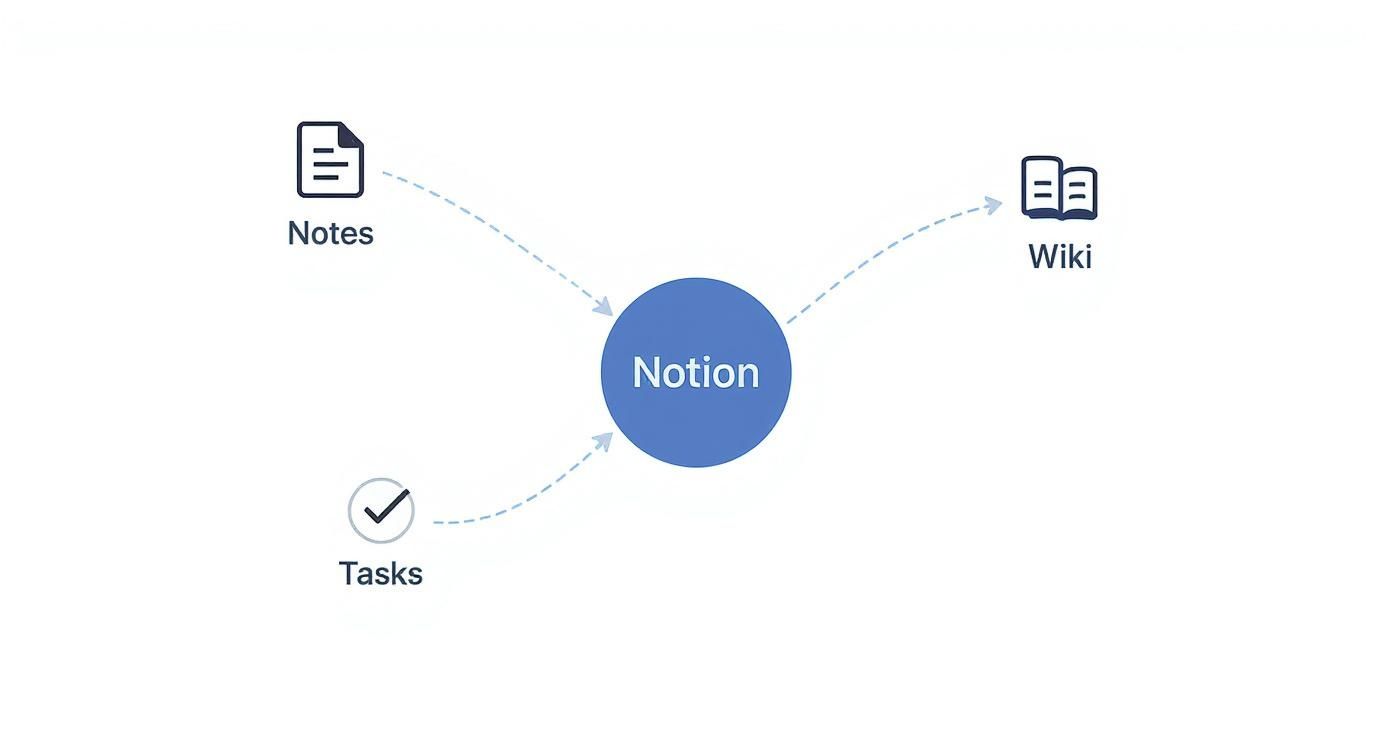 Notes

Wiki

Notion

Tasks