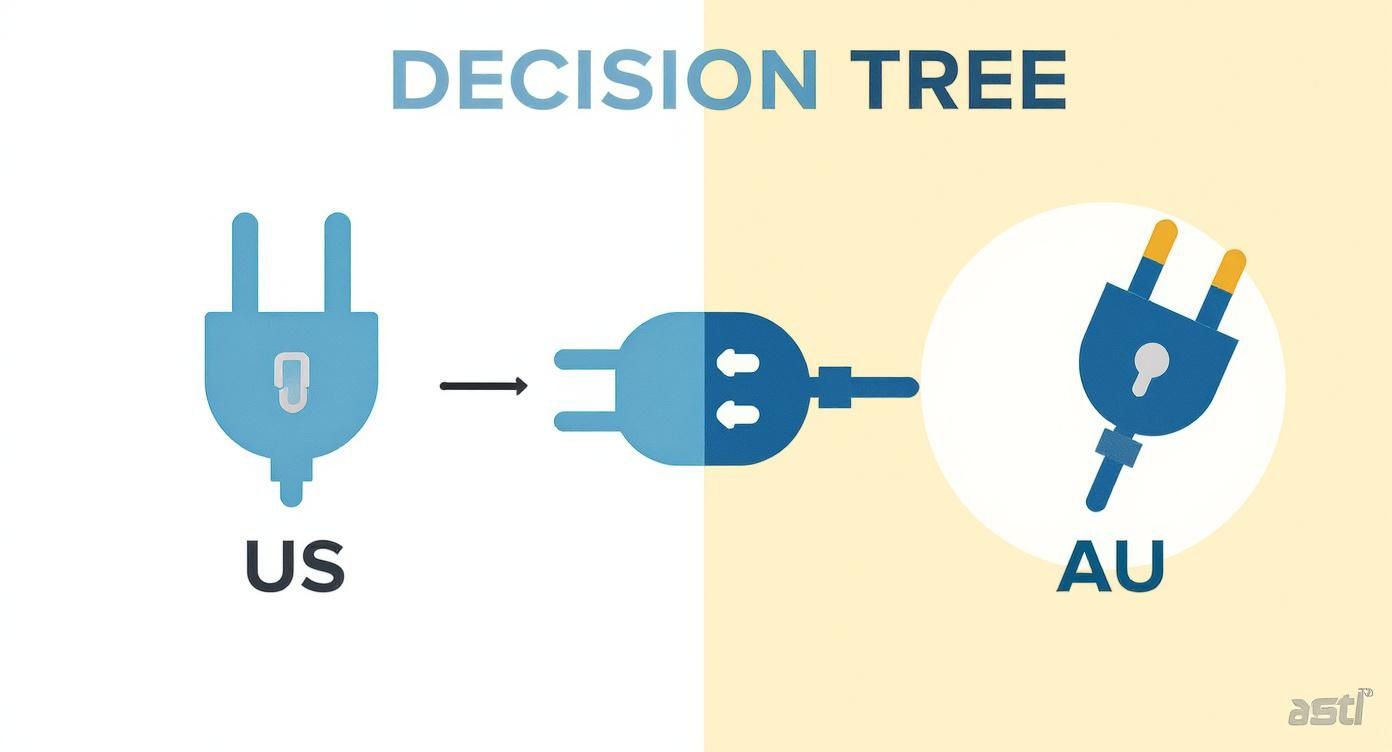 DECISION TREE

US

AU

asti