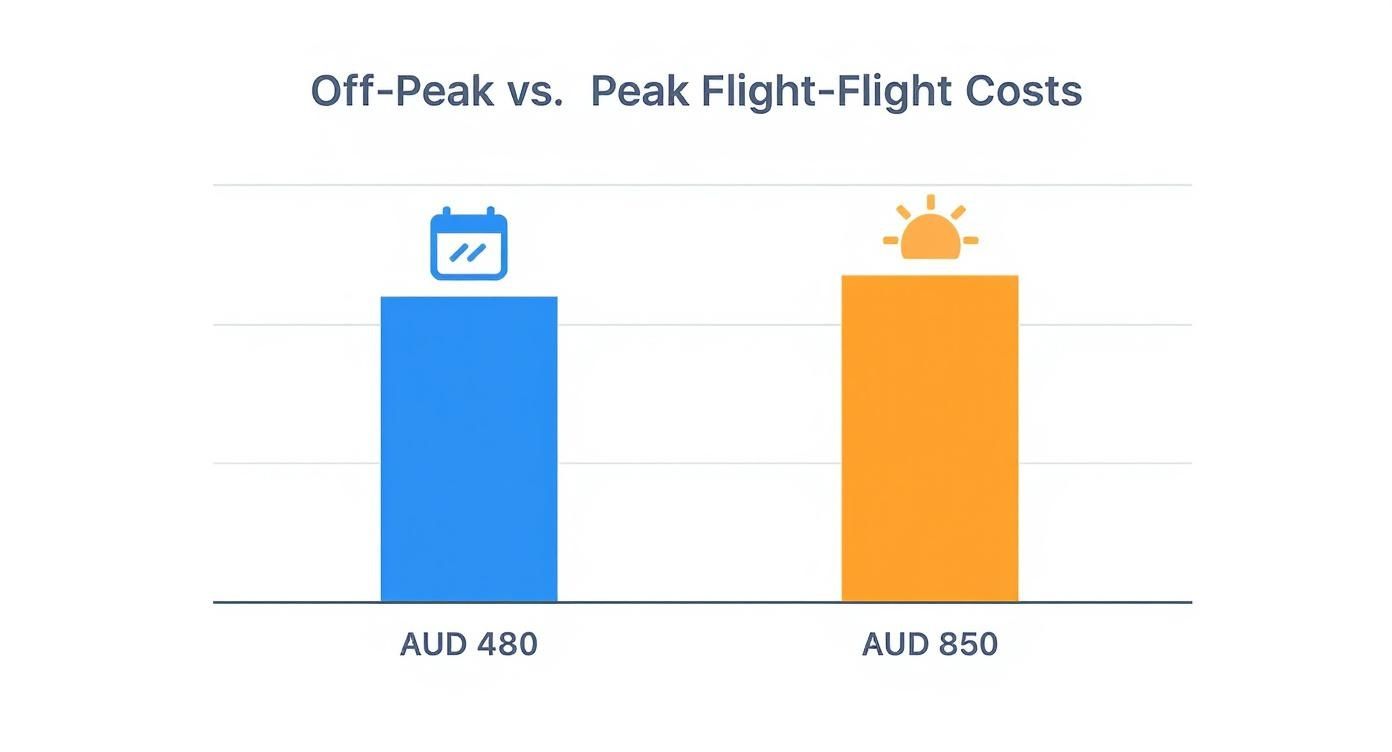 Off-Peak vs. Peak Flight-Flight Costs

AUD 480

AUD 850