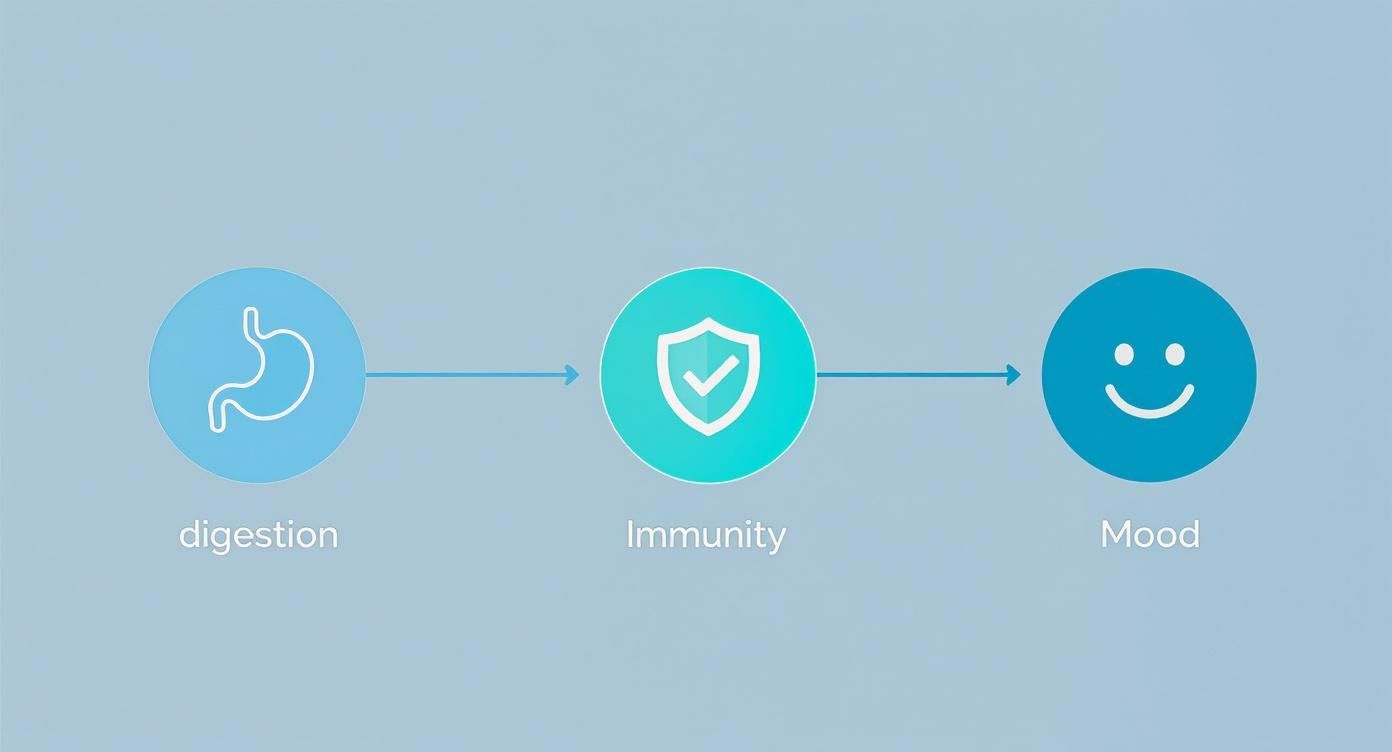 digestion

Immunity

Mood