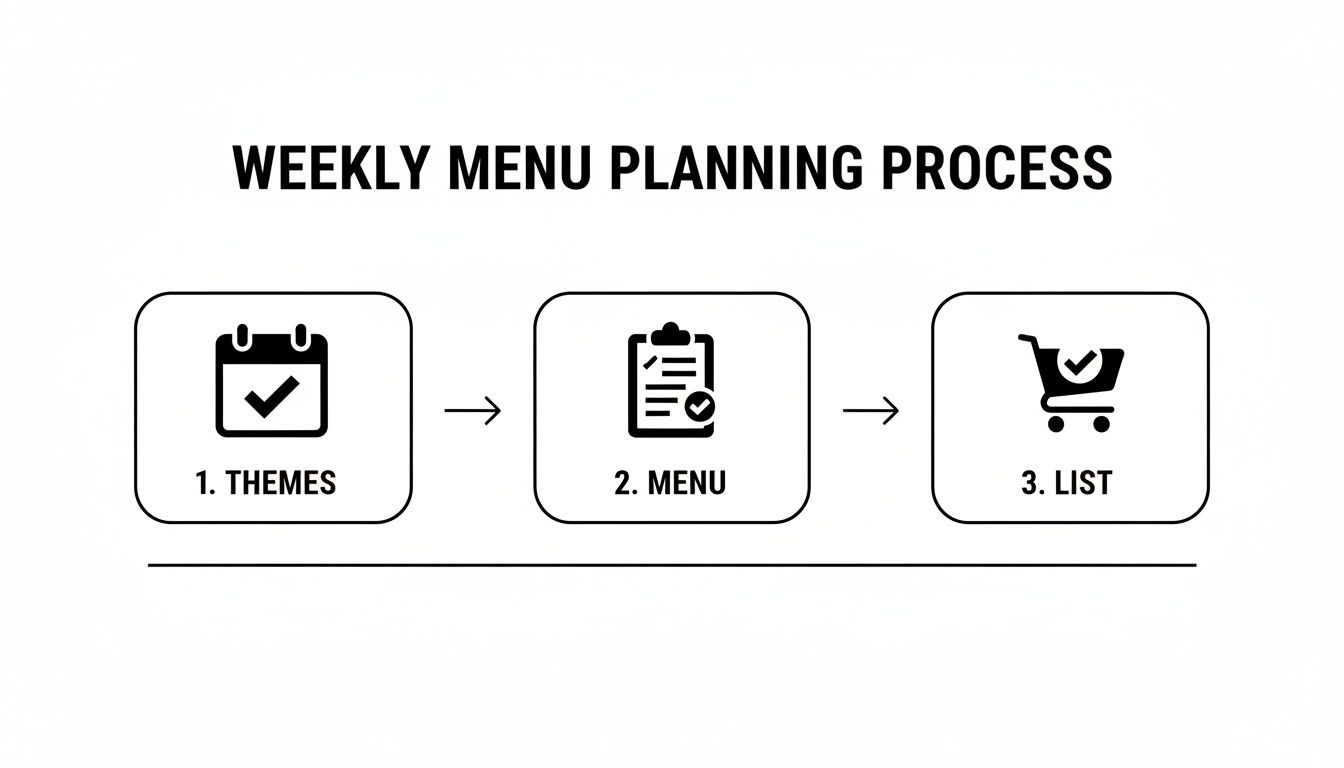 WEEKLY MENU PLANNING PROCESS

1. THEMES

2. MENU

3. LIST