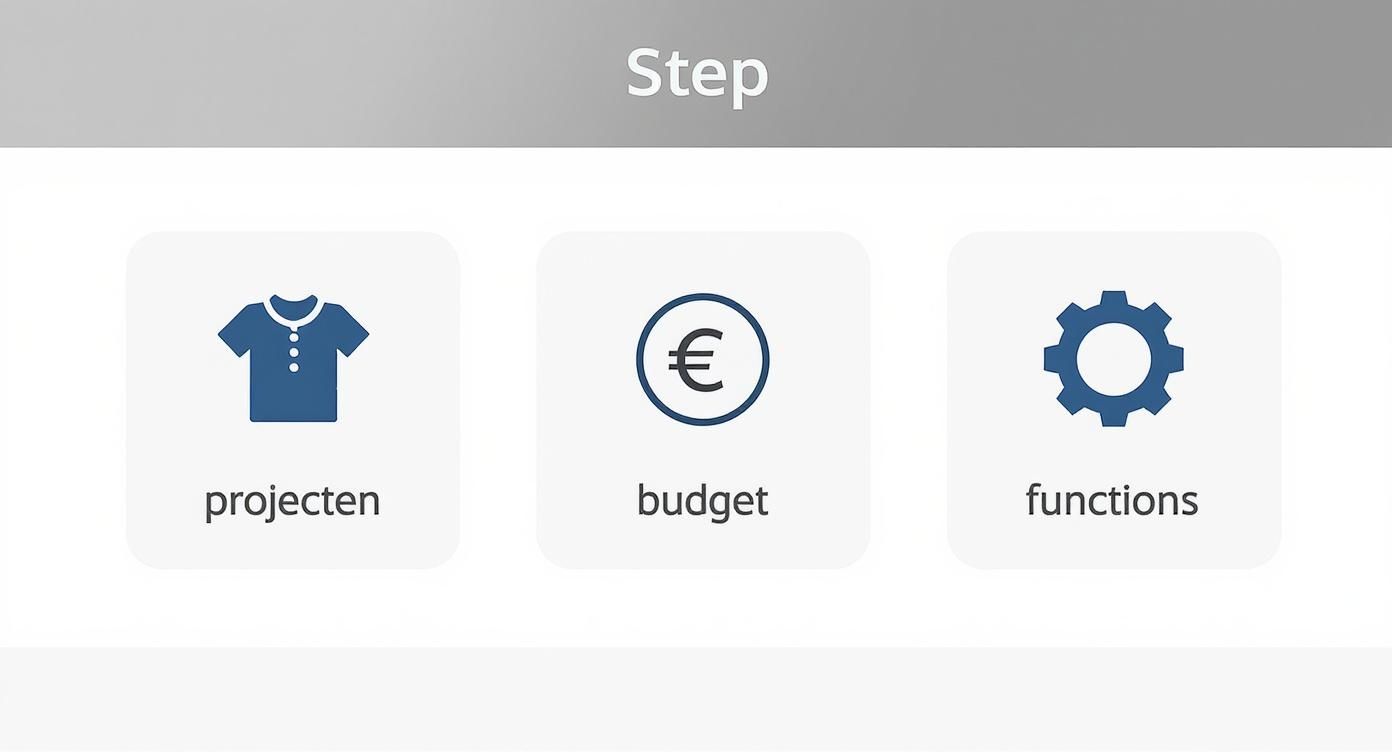 Step

projecten

€

budget

functions